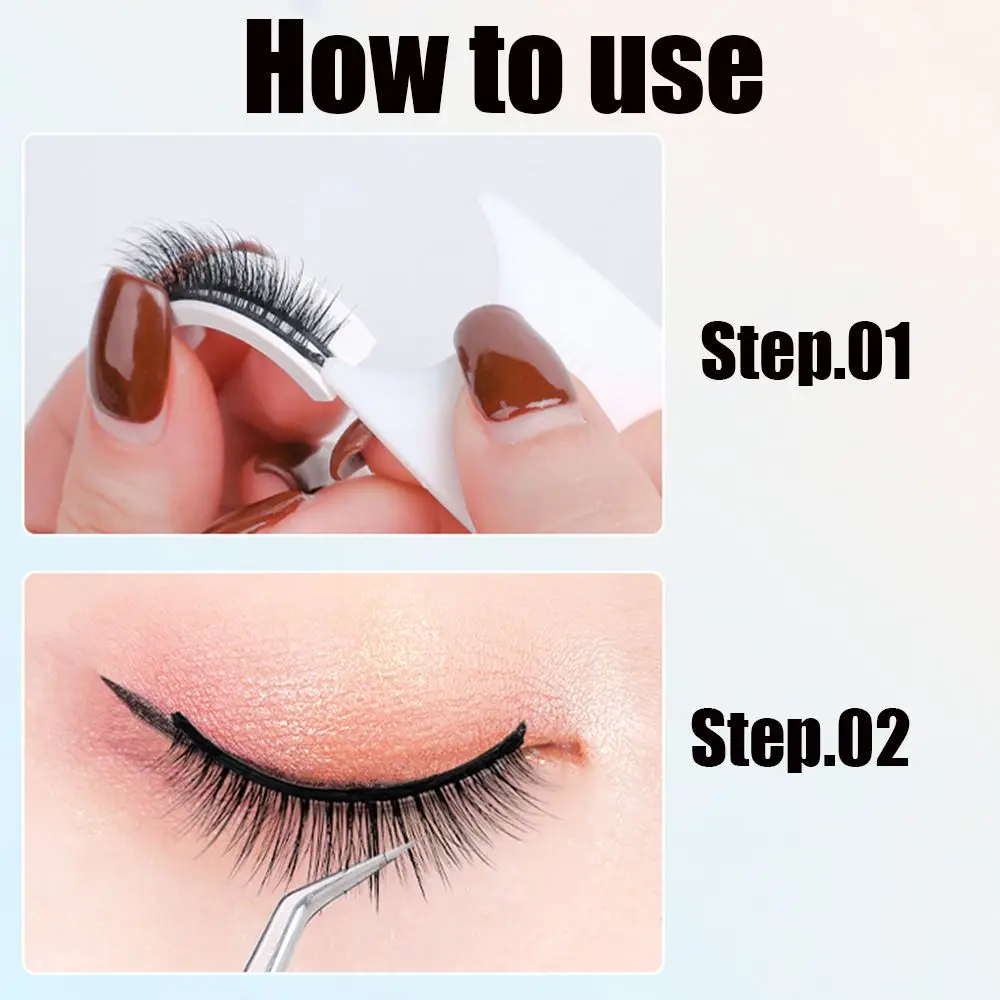 How to use

Step.01

Step.02