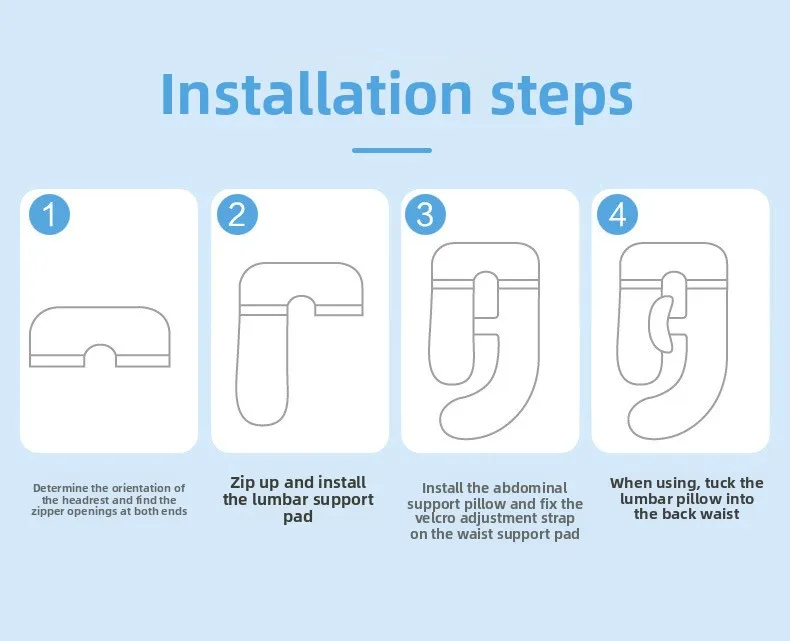 Installation steps

1

Determine the orientation of the headrest and find the zipper openings at both ends

2

Zip up and install the lumbar support pad

3

Install the abdominal support pillow and fix the velcro adjustment strap on the waist support pad

4

When using, tuck the lumbar pillow into the back waist