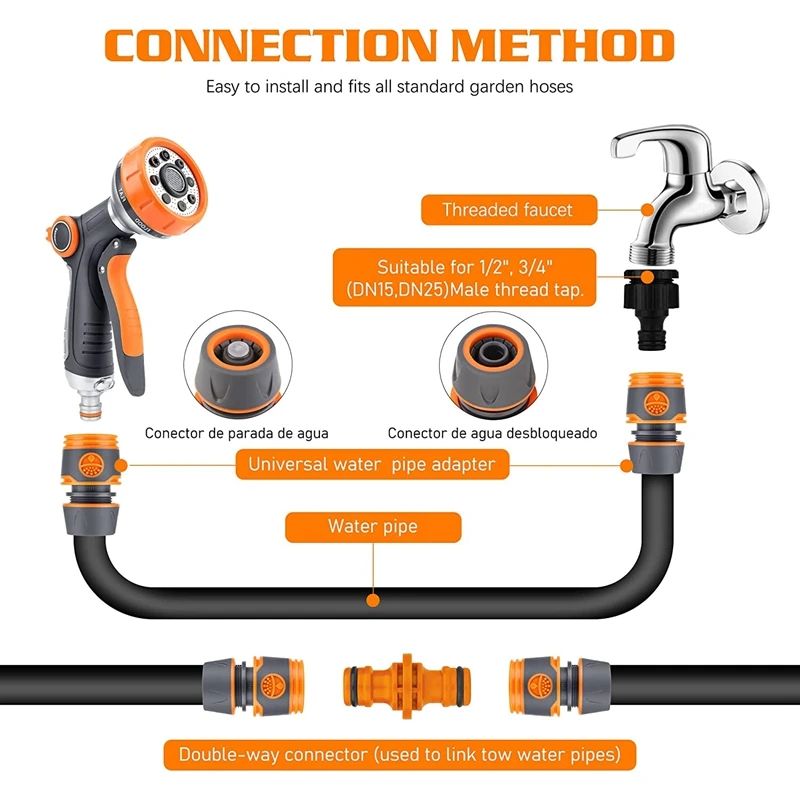 CONNECTION METHOD

Easy to install and fits all standard garden hoses

Threaded faucet

Suitable for 1/2", 3/4" (DN15,DN25)Male thread tap.

Conector de parada de agua

Conector de agua desbloqueado

Universal water pipe adapter

Water pipe

Double-way connector (used to link tow water pipes)