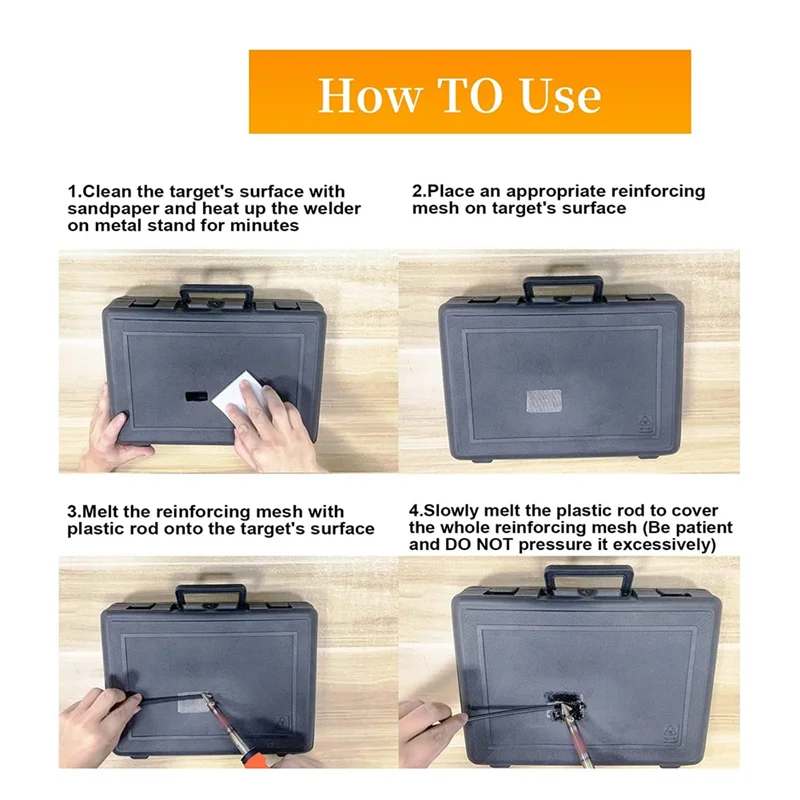 How TO Use

1.Clean the target's surface with sandpaper and heat up the welder on metal stand for minutes

2.Place an appropriate reinforcing mesh on target's surface

3.Melt the reinforcing mesh with plastic rod onto the target's surface

4.Slowly melt the plastic rod to cover the whole reinforcing mesh (Be patient and DO NOT pressure it excessively)