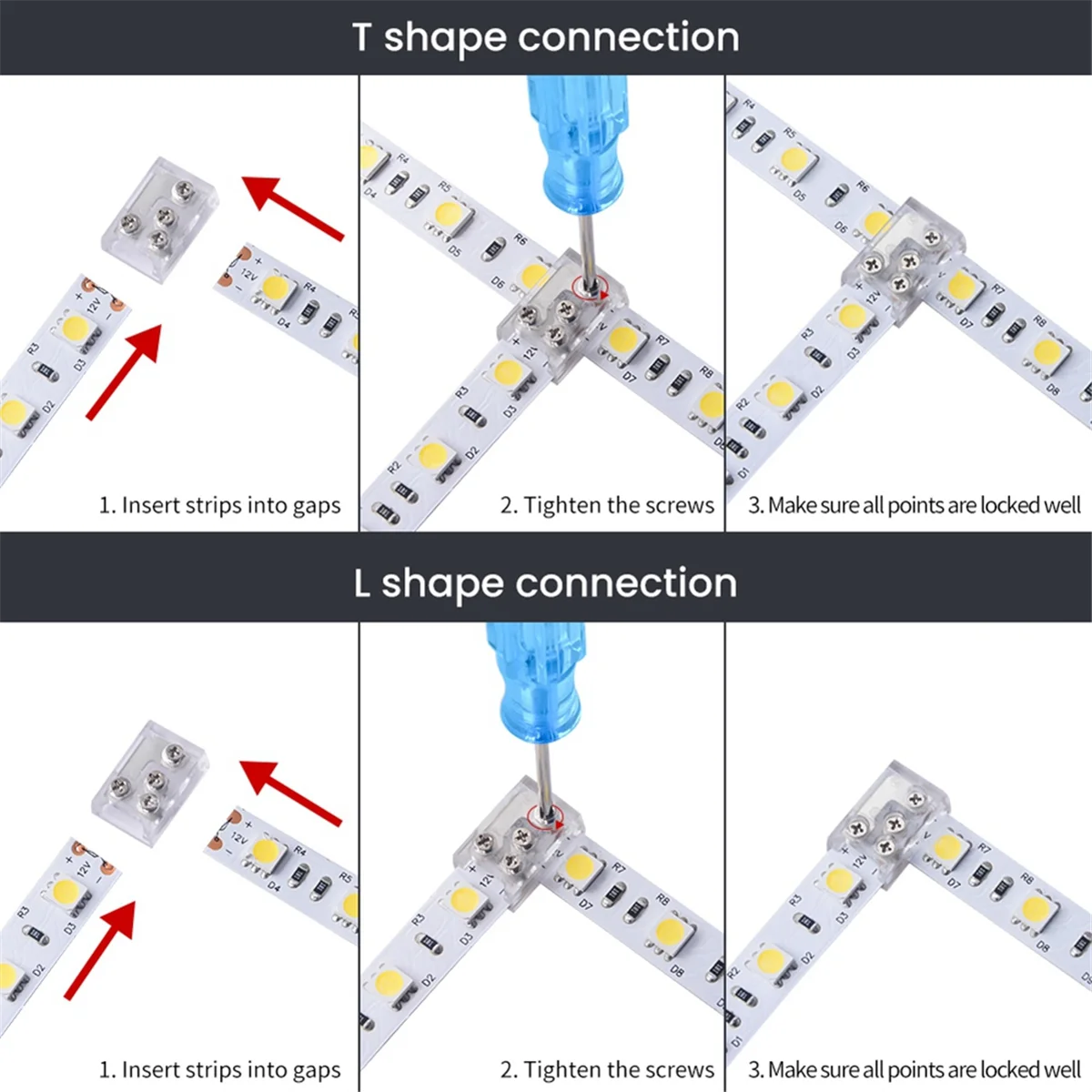 T shape connection

1. Insert strips into gaps

2. Tighten the screws

3. Make sure all points are locked well

L shape connection

1. Insert strips into gaps

2. Tighten the screws

3. Make sure all points are locked well