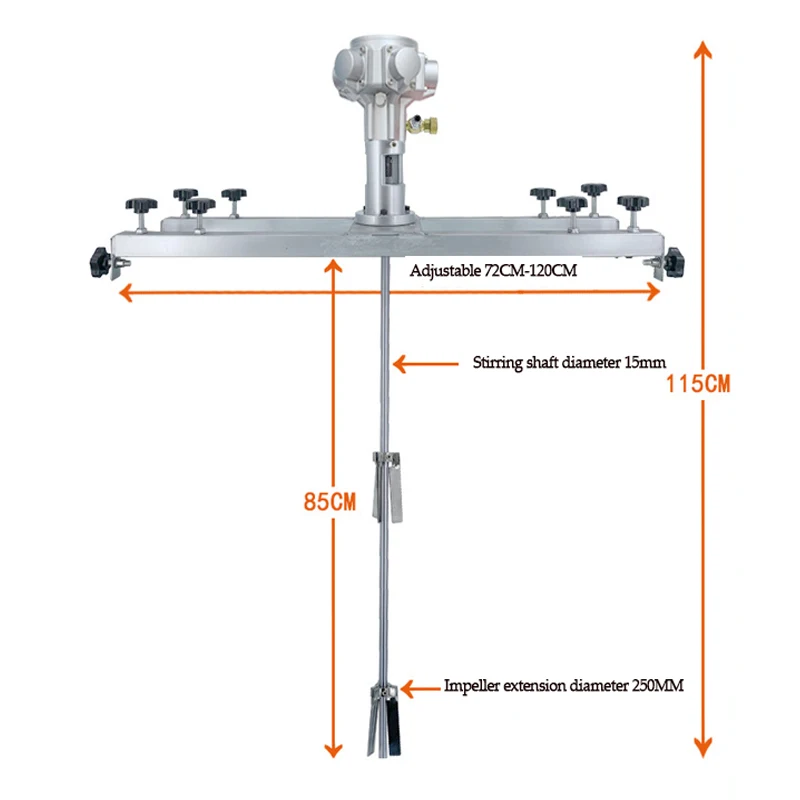 Adjustable 72CM-120CM

Stirring shaft diameter 15mm

115CM

85CM

Impeller extension diameter 250MM