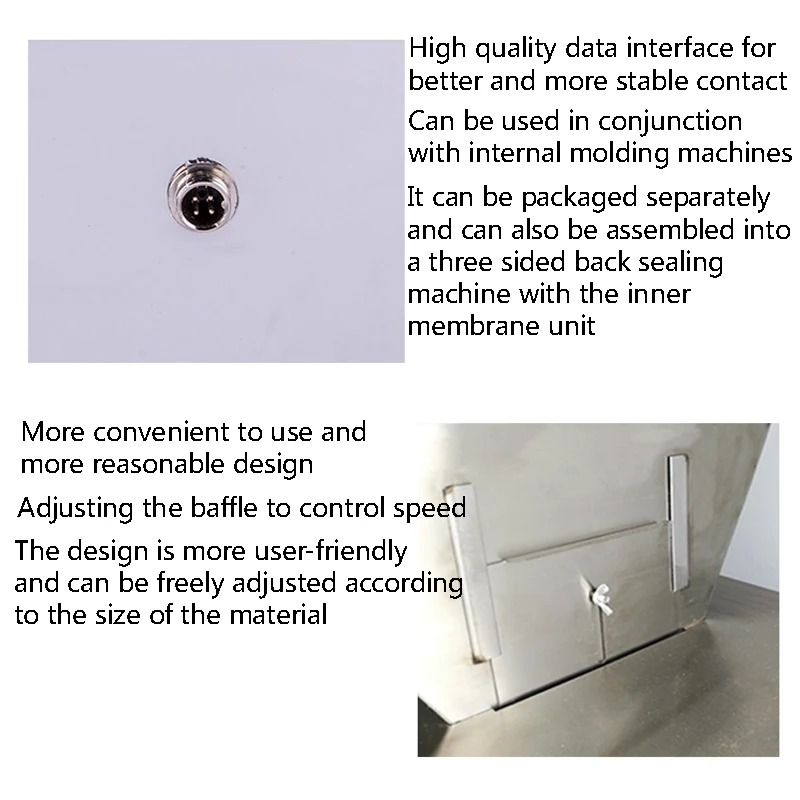 High quality data interface for better and more stable contact

Can be used in conjunction with internal molding machines

It can be packaged separately and can also be assembled into a three sided back sealing machine with the inner membrane unit

More convenient to use and more reasonable design

Adjusting the baffle to control speed

The design is more user-friendly and can be freely adjusted according to the size of the material