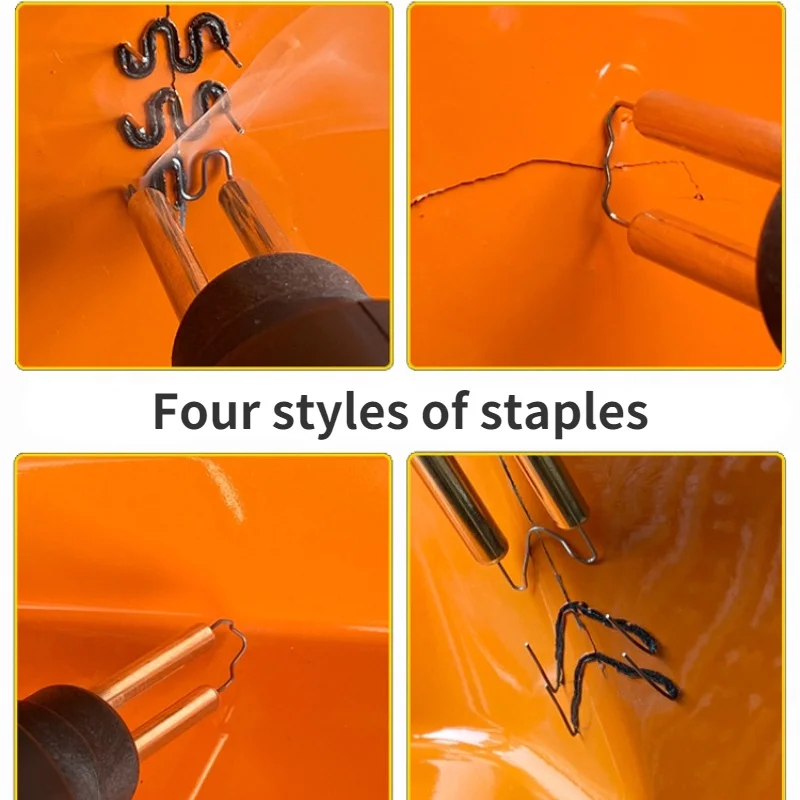 Four styles of staples