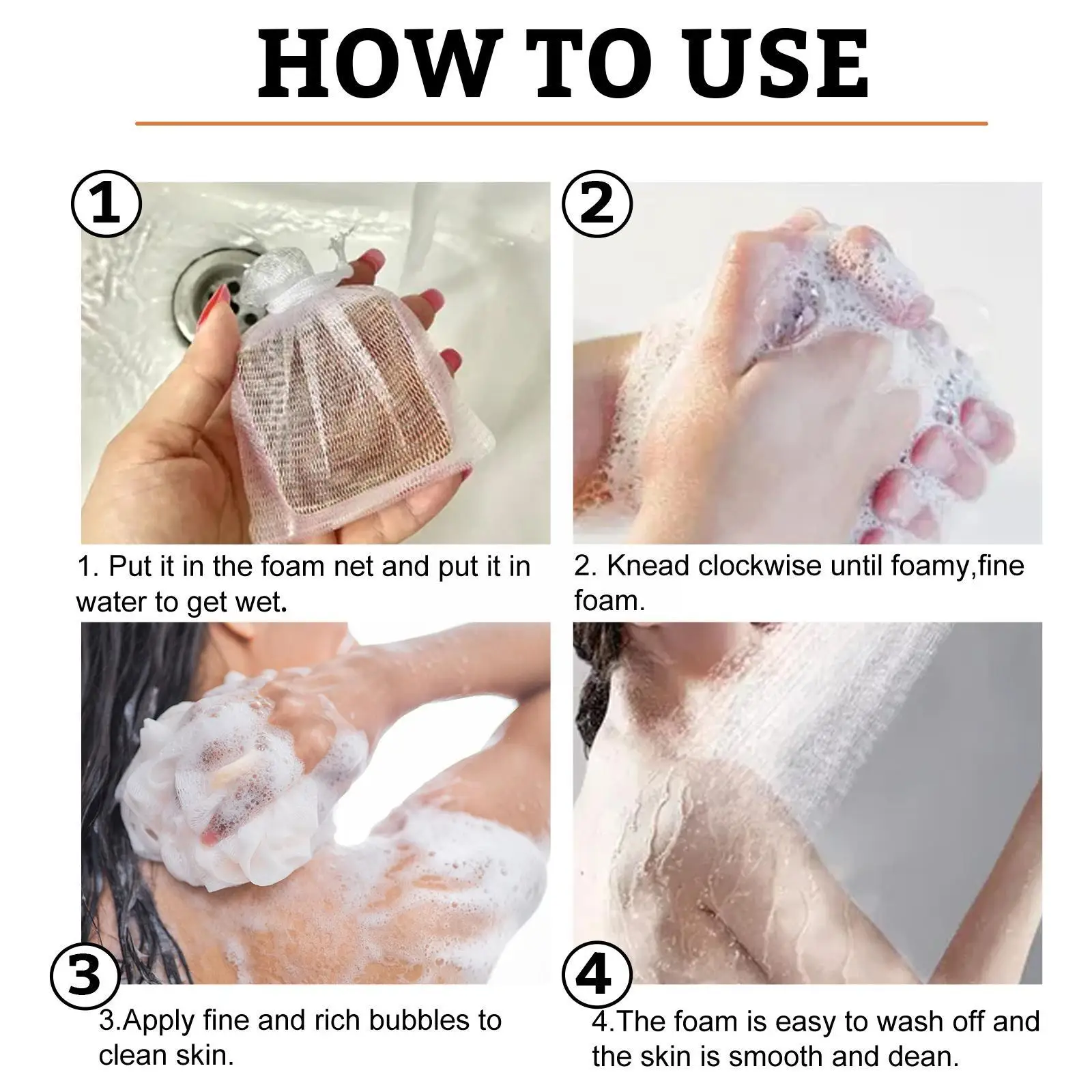 HOW TO USE

①

1. Put it in the foam net and put it in water to get wet.

②

2. Knead clockwise until foamy,fine foam.

③

3.Apply fine and rich bubbles to clean skin.

④

4.The foam is easy to wash off and the skin is smooth and dean.