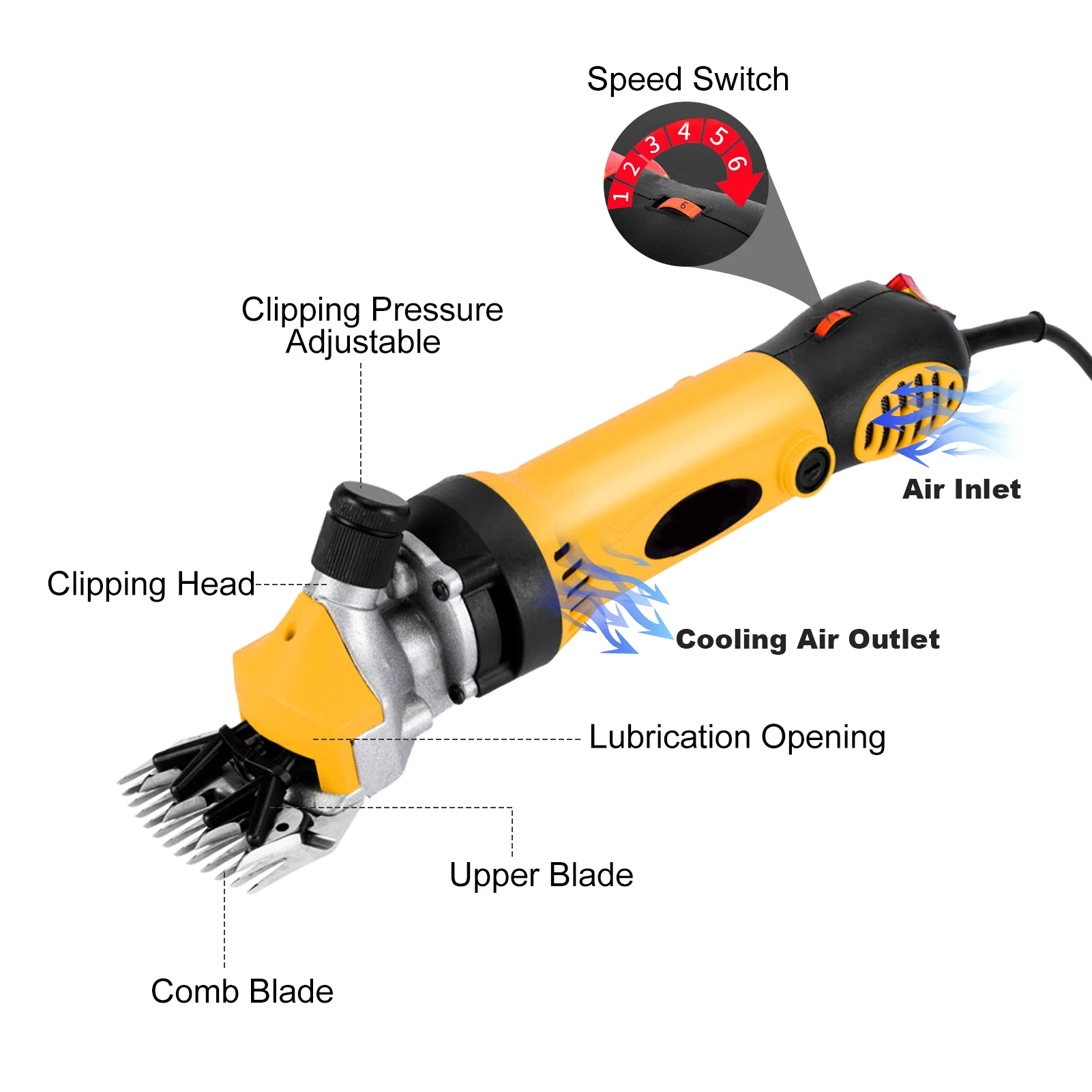 Speed Switch

1 2 3 4 5 6

6

Clipping Pressure Adjustable

Air Inlet

Clipping Head

Cooling Air Outlet

Lubrication Opening

Upper Blade

Comb Blade