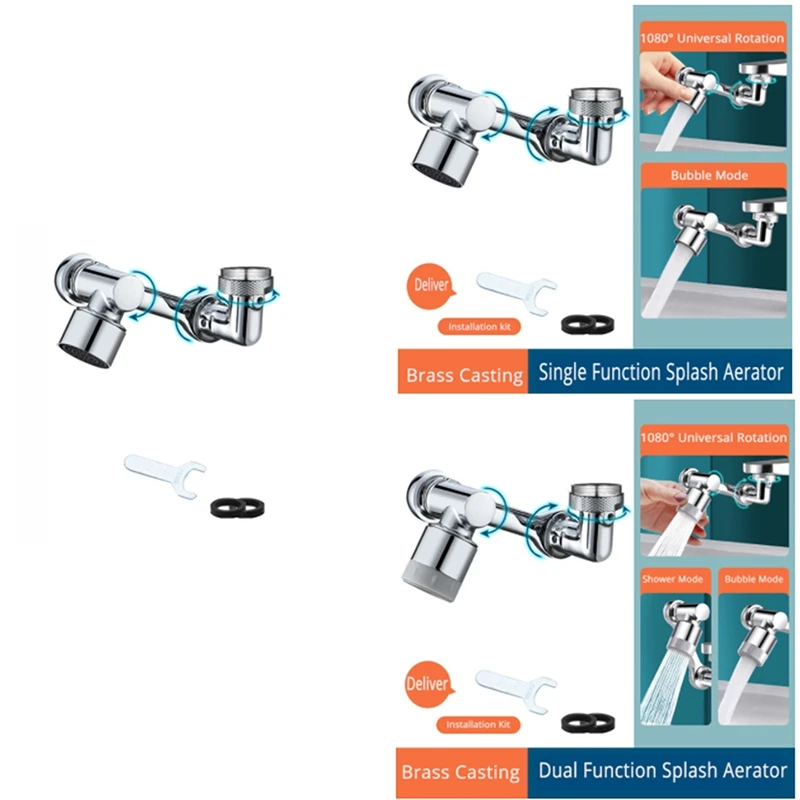 1080° Universal Rotation

Bubble Mode

Deliver

Installation kit

Brass Casting

Single Function Splash Aerator

1080° Universal Rotation

Shower Mode

Bubble Mode

Deliver

Installation Kit

Brass Casting

Dual Function Splash Aerator