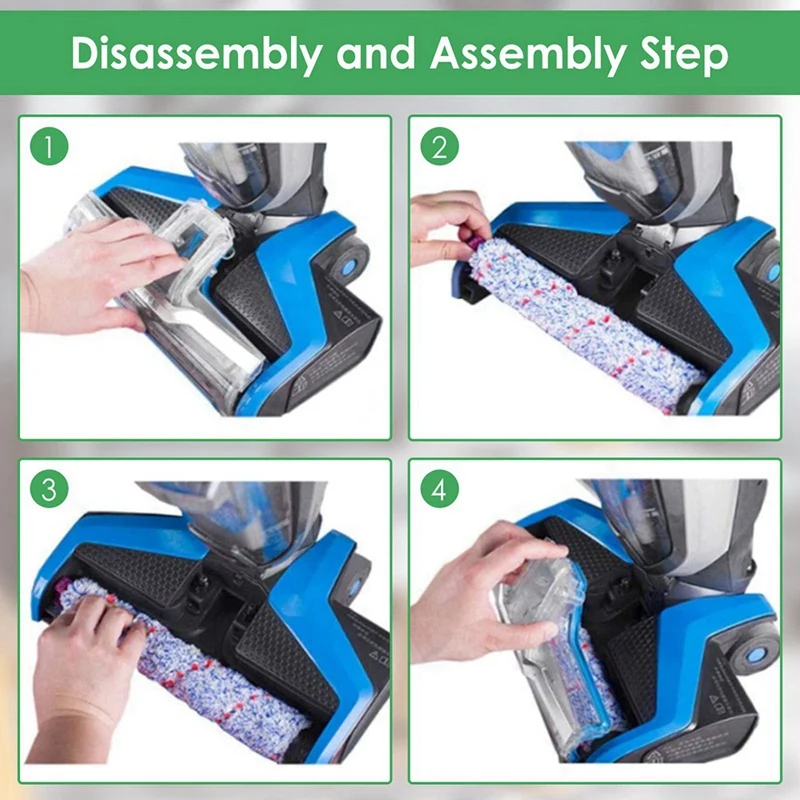 Disassembly and Assembly Step

1

2

3

4