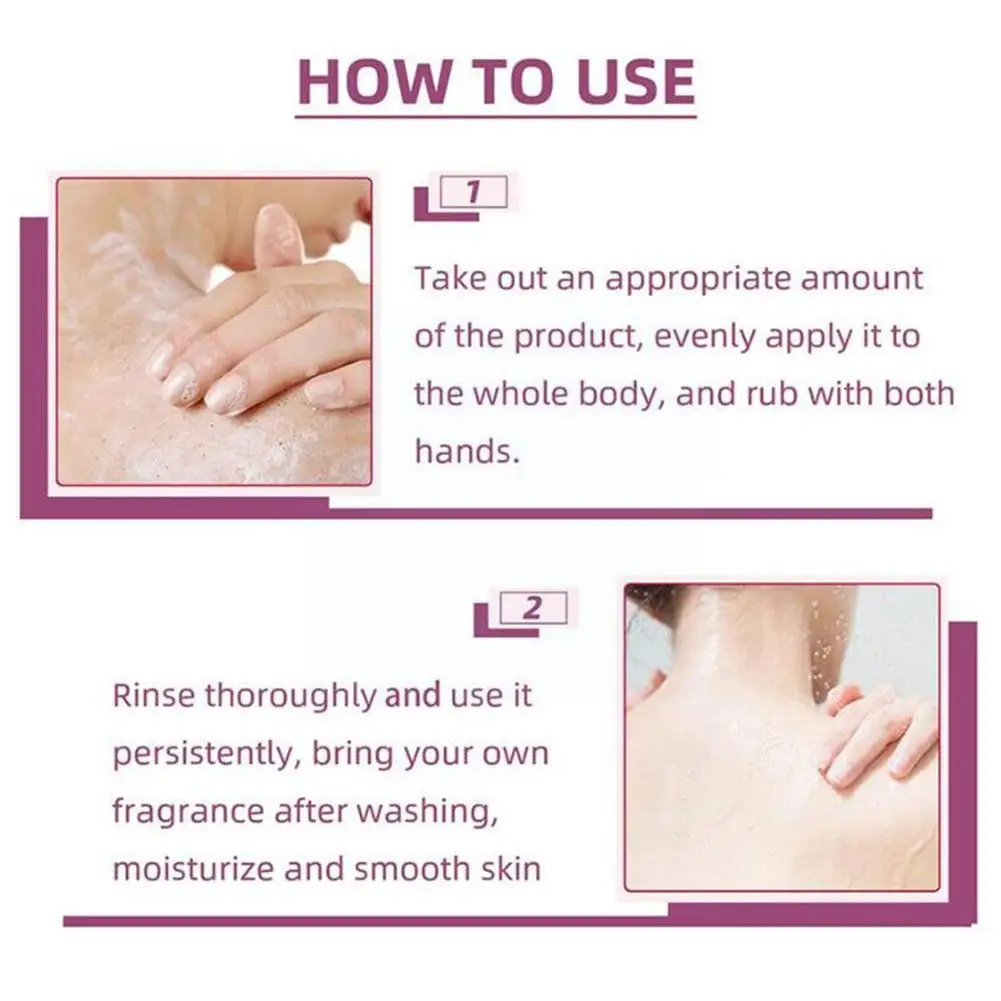 HOW TO USE

1

Take out an appropriate amount of the product, evenly apply it to the whole body, and rub with both hands.

2

Rinse thoroughly and use it persistently, bring your own fragrance after washing, moisturize and smooth skin