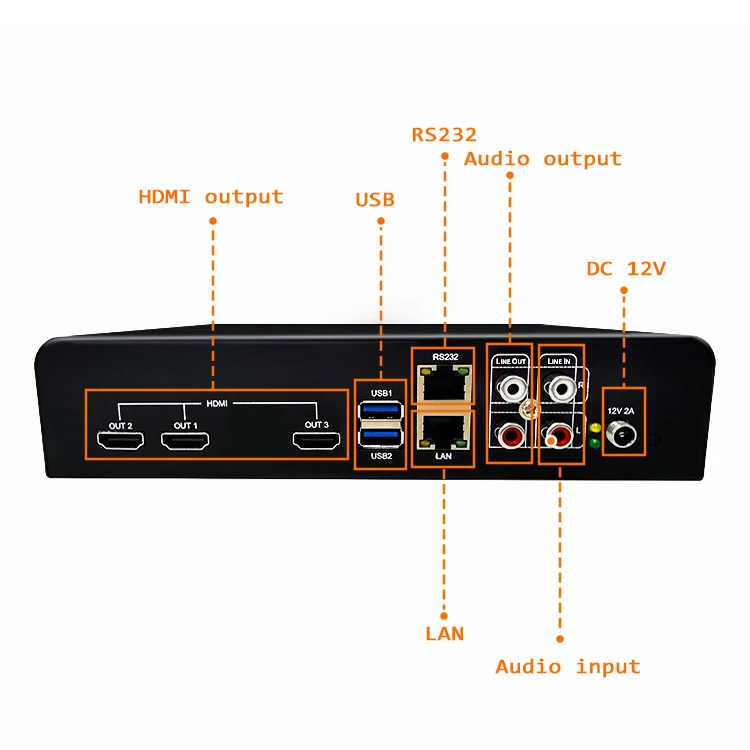 RS232
Audio output
HDMI output
USB
DC 12V

HDMI
OUT 2
OUT 1
OUT 3
USB1
USB2
RS232
LAN
LINE OUT
LINE IN
R
L
12V 2A

LAN
Audio input