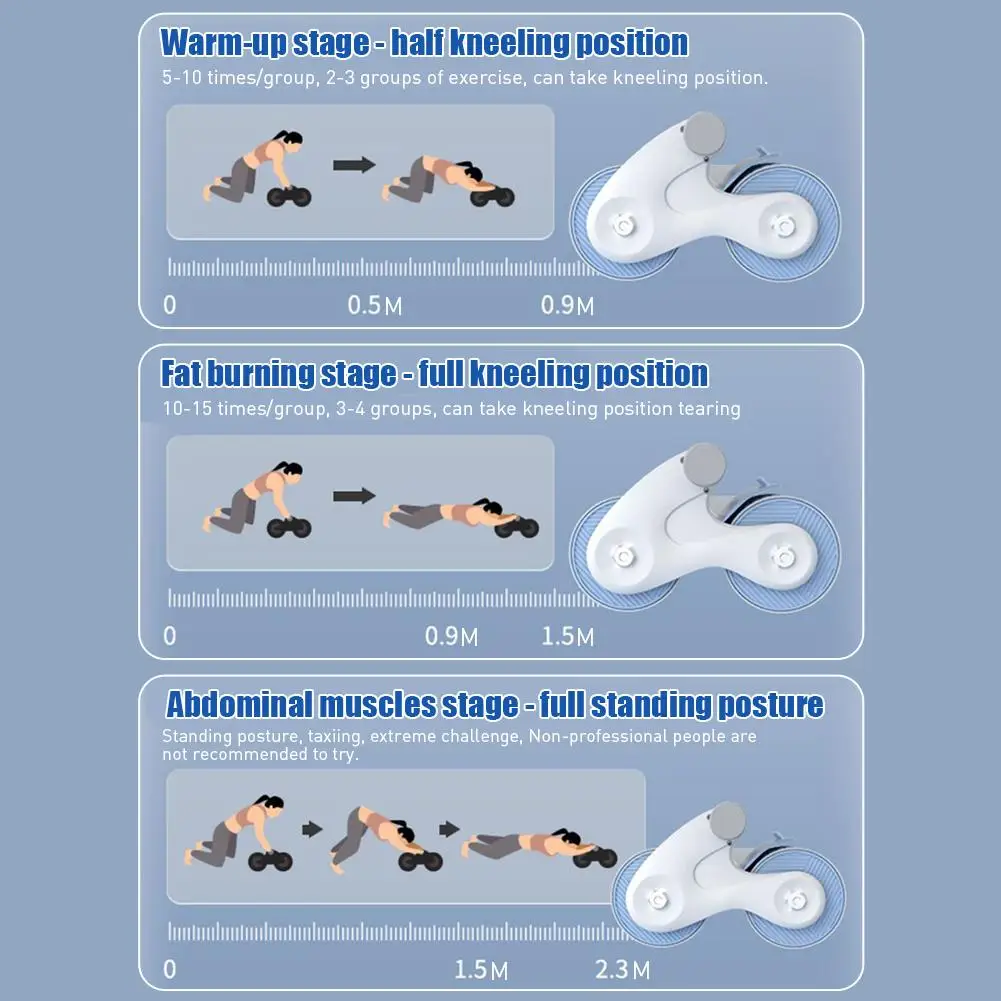 Warm-up stage - half kneeling position
5-10 times/group, 2-3 groups of exercise, can take kneeling position.

0 0.5M 0.9M

Fat burning stage - full kneeling position
10-15 times/group, 3-4 groups, can take kneeling position tearing

0 0.9M 1.5M

Abdominal muscles stage - full standing posture
Standing posture, taxiing, extreme challenge, Non-professional people are not recommended to try.

0 1.5M 2.3M