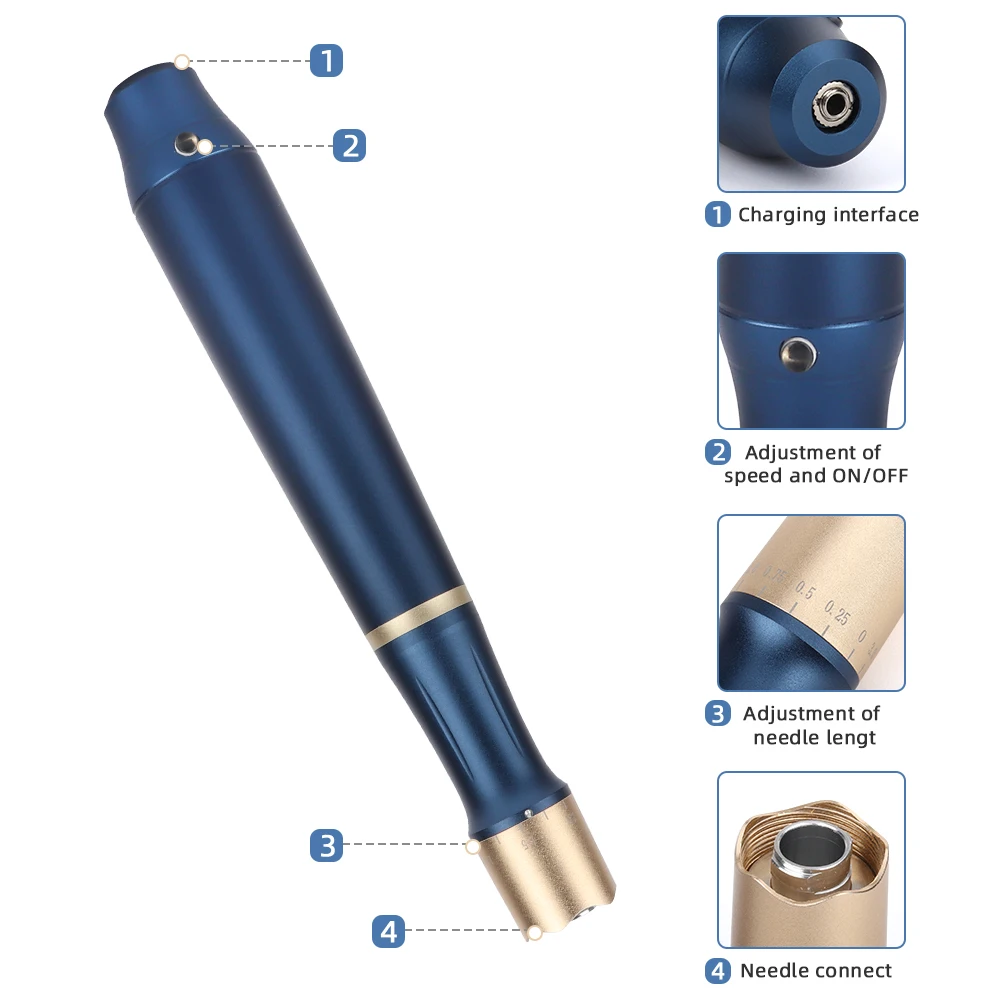 1

2

3

4

1 Charging interface

2 Adjustment of speed and ON/OFF

0.75 0.5 0.25 0

3 Adjustment of needle lengt

4 Needle connect