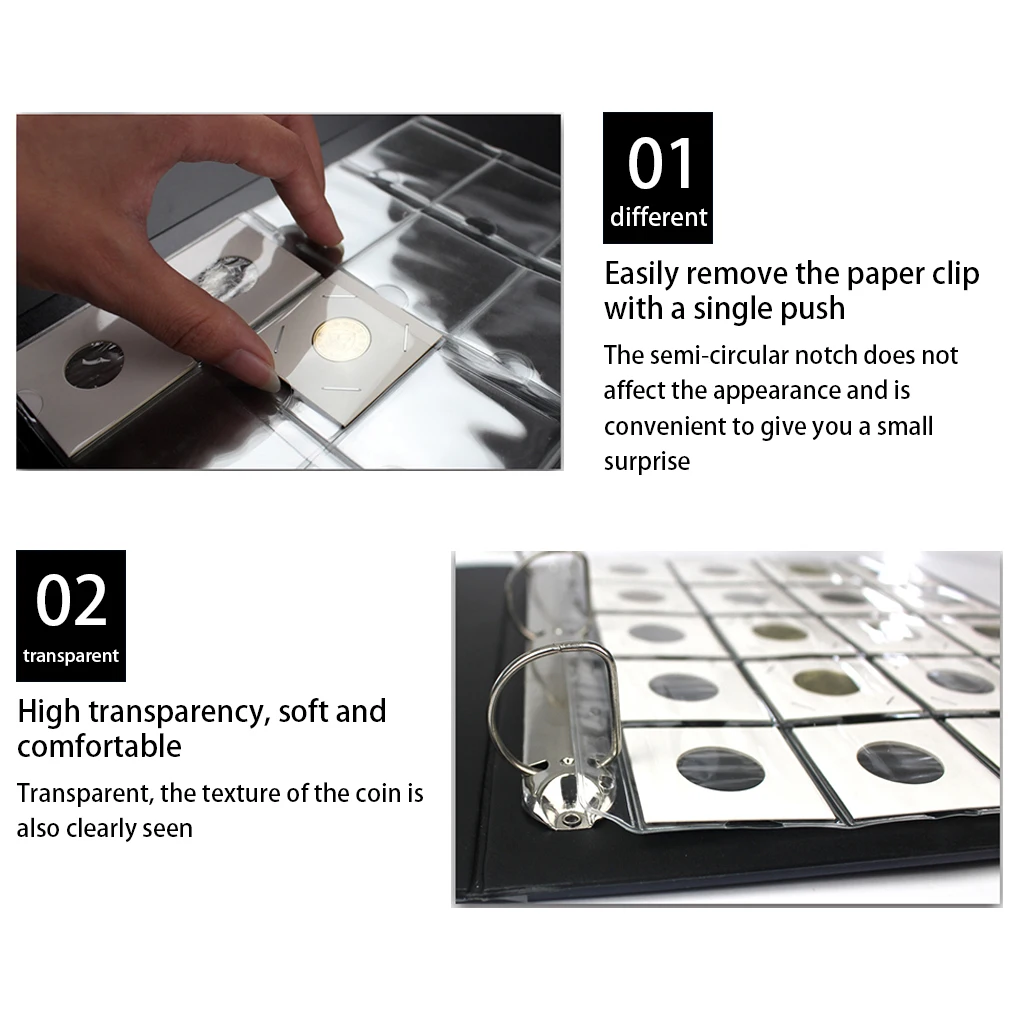 01
different

Easily remove the paper clip with a single push

The semi-circular notch does not affect the appearance and is convenient to give you a small surprise

02
transparent

High transparency, soft and comfortable

Transparent, the texture of the coin is also clearly seen