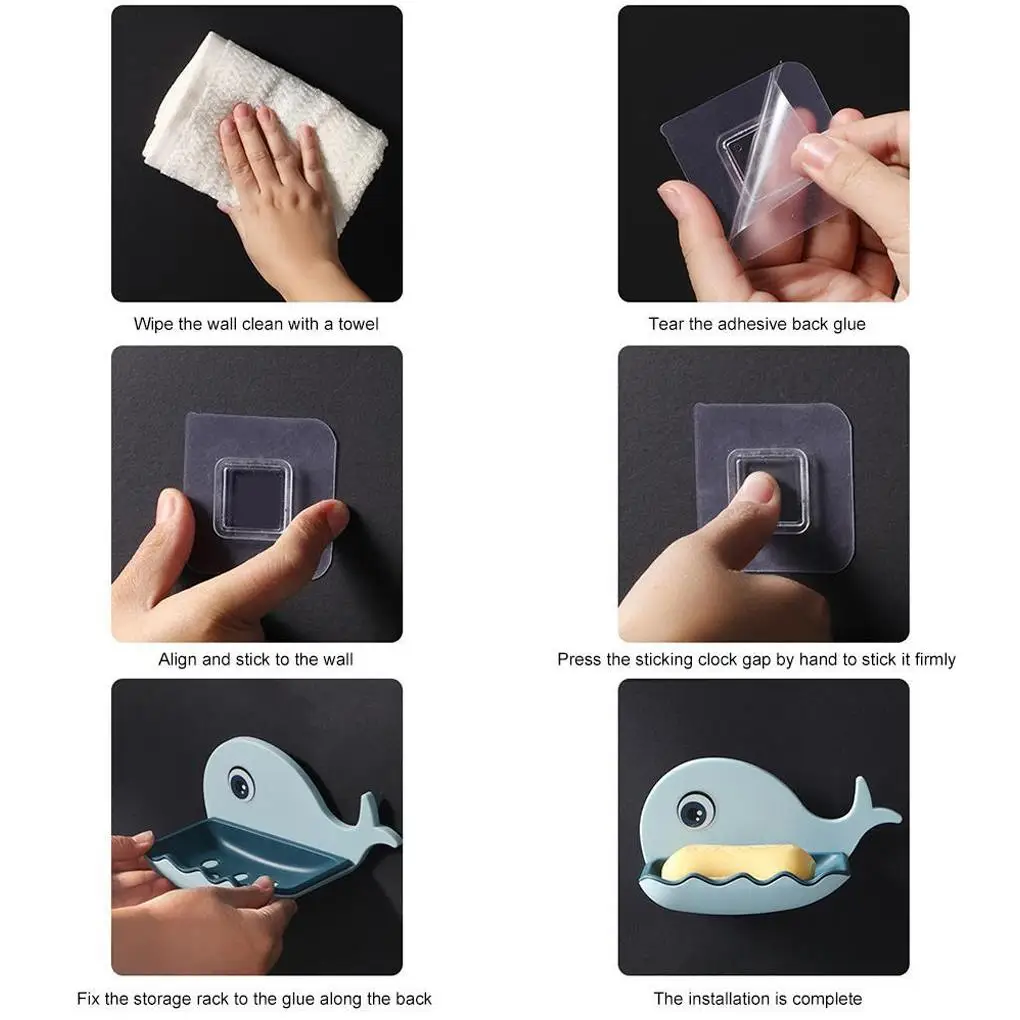 Wipe the wall clean with a towel

Tear the adhesive back glue

Align and stick to the wall

Press the sticking clock gap by hand to stick it firmly

Fix the storage rack to the glue along the back

The installation is complete