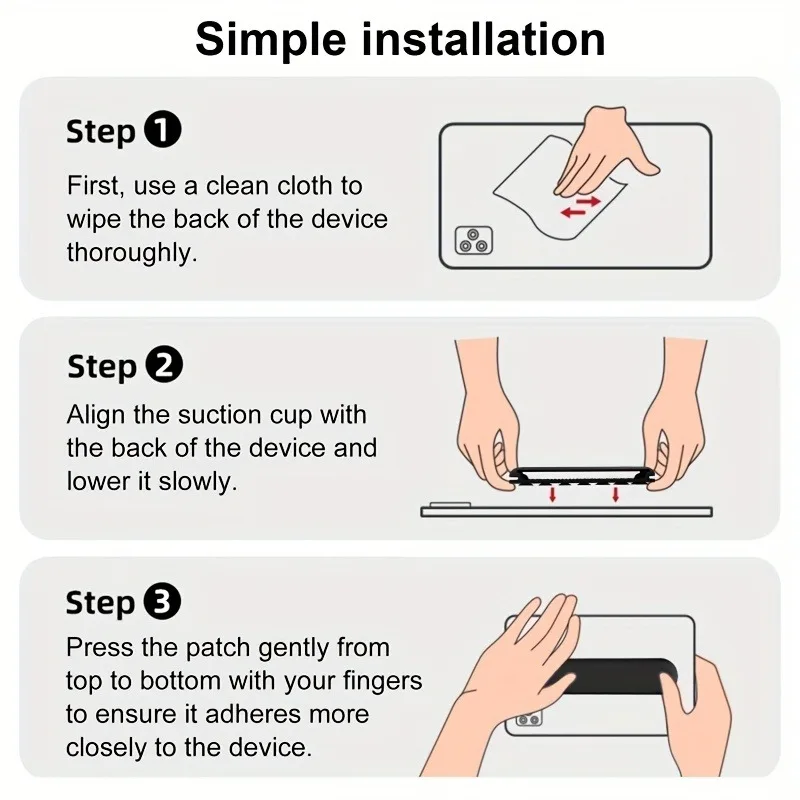 Simple installation

Step 1

First, use a clean cloth to wipe the back of the device thoroughly.

Step 2

Align the suction cup with the back of the device and lower it slowly.

Step 3

Press the patch gently from top to bottom with your fingers to ensure it adheres more closely to the device.