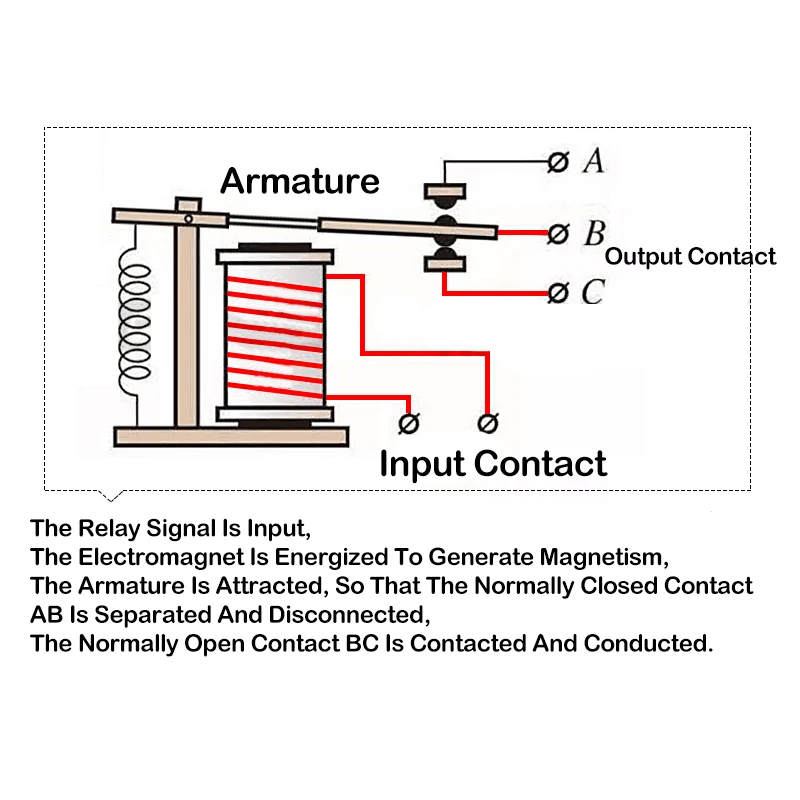 Armature

A

B

Output Contact

C

Input Contact

The Relay Signal Is Input,
The Electromagnet Is Energized To Generate Magnetism,
The Armature Is Attracted, So That The Normally Closed Contact AB Is Separated And Disconnected,
The Normally Open Contact BC Is Contacted And Conducted.