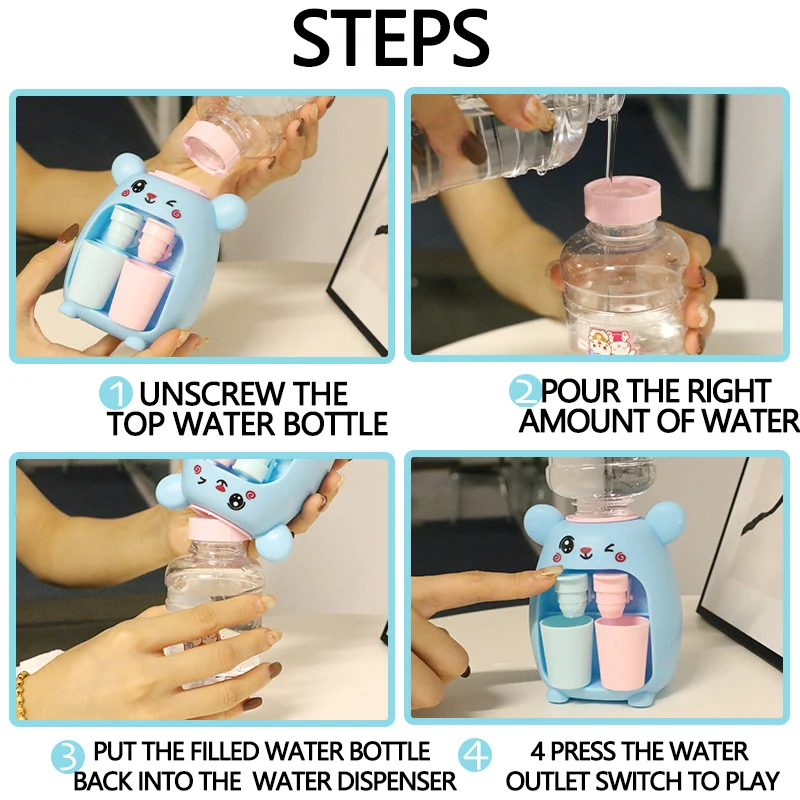 STEPS

1 UNSCREW THE TOP WATER BOTTLE

2 POUR THE RIGHT AMOUNT OF WATER

3 PUT THE FILLED WATER BOTTLE BACK INTO THE WATER DISPENSER

4 4 PRESS THE WATER OUTLET SWITCH TO PLAY