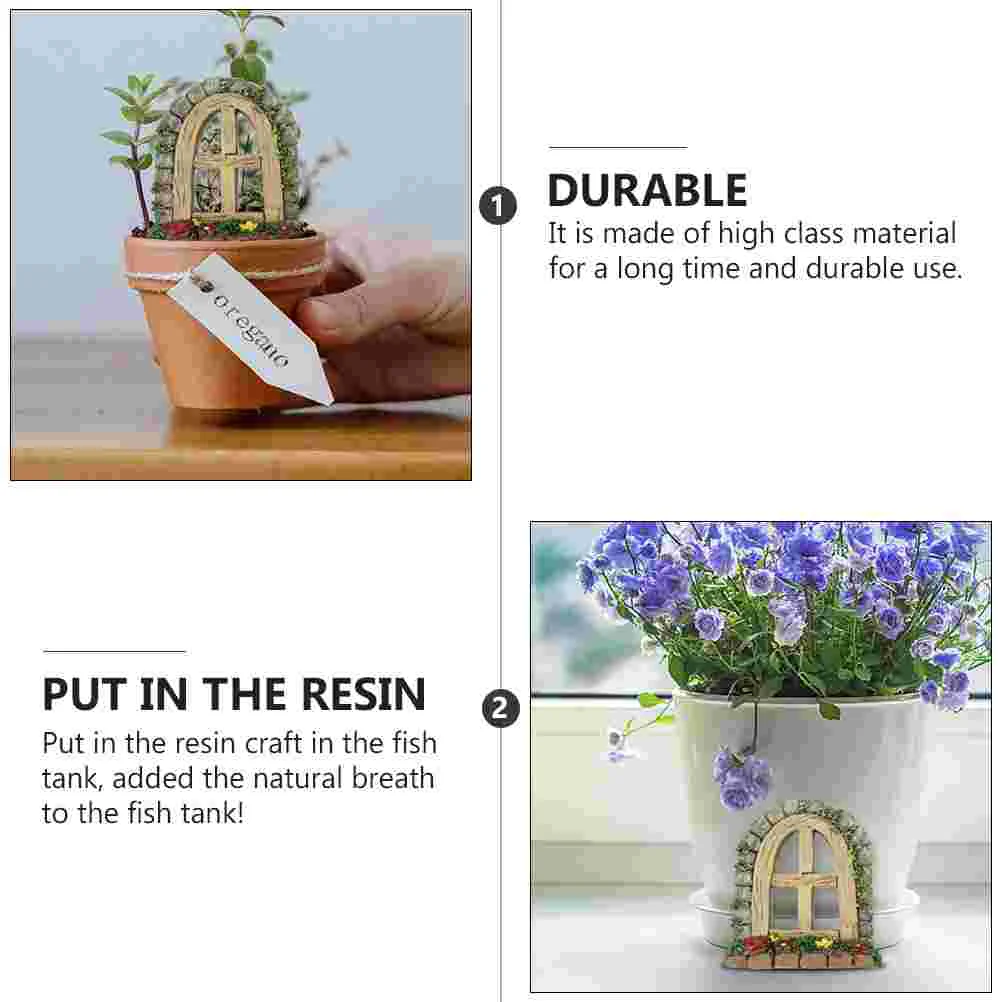 oregano

1

DURABLE

It is made of high class material for a long time and durable use.

PUT IN THE RESIN

Put in the resin craft in the fish tank, added the natural breath to the fish tank!

2