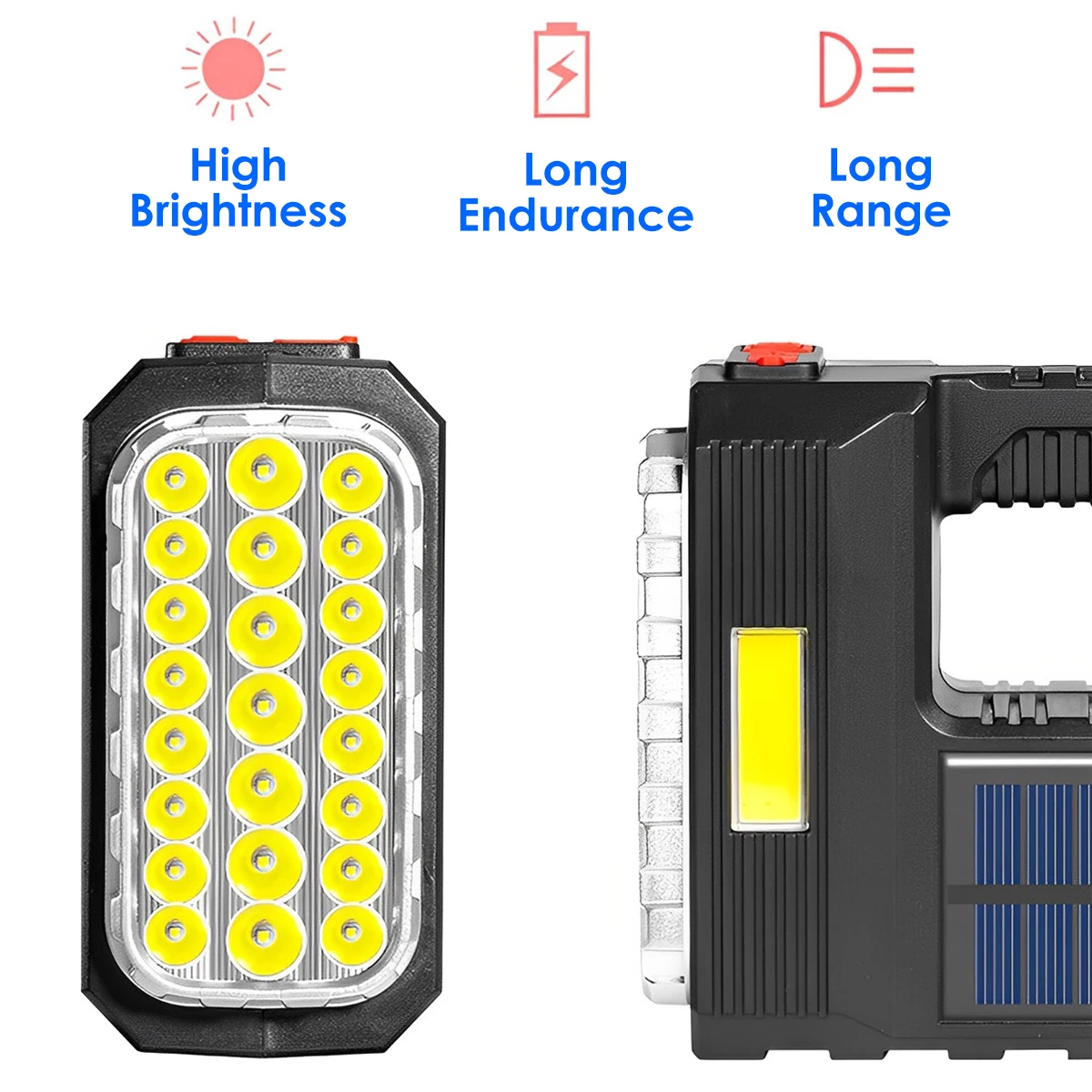 High Brightness

Long Endurance

Long Range