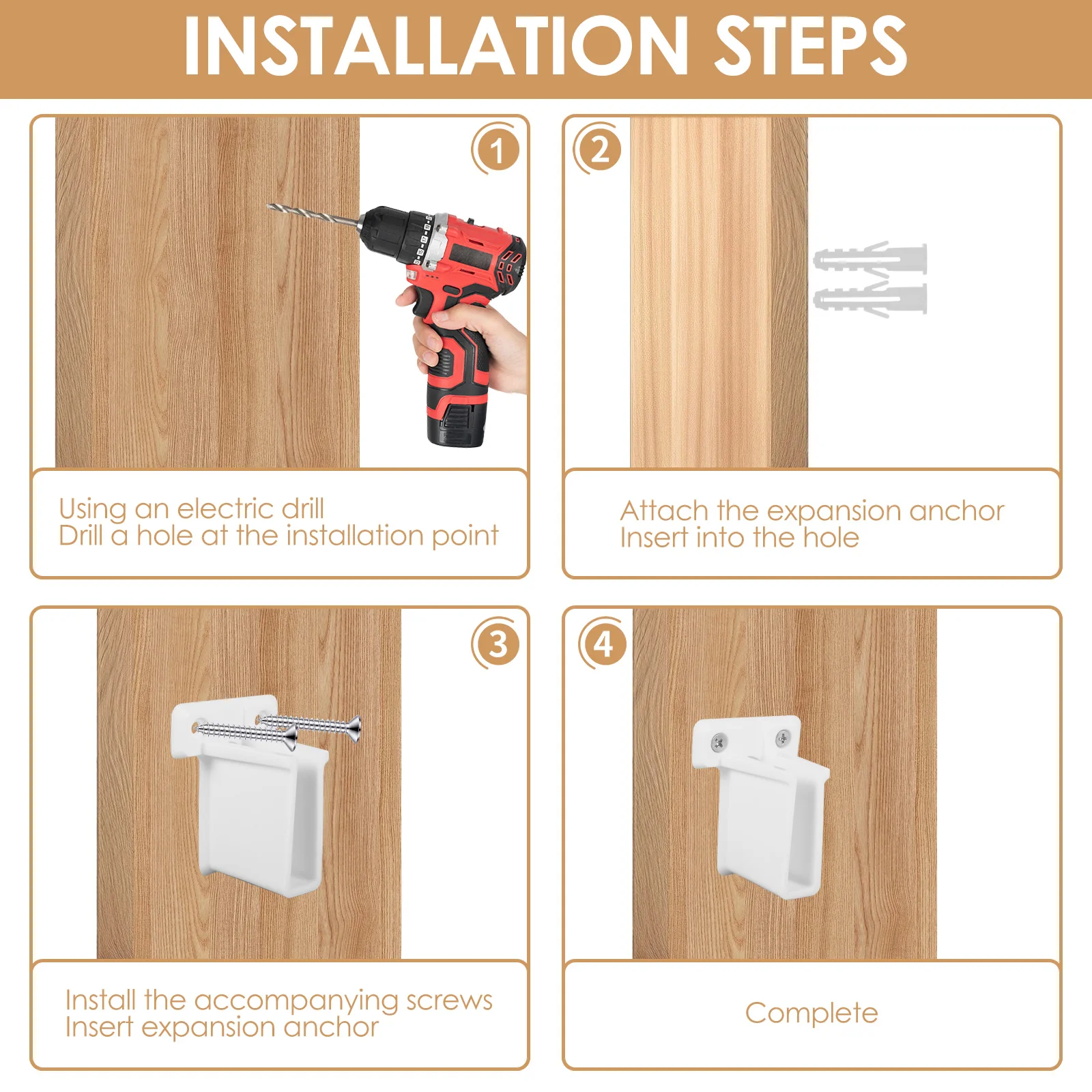 INSTALLATION STEPS

1

Using an electric drill
Drill a hole at the installation point

2

Attach the expansion anchor
Insert into the hole

3

Install the accompanying screws
Insert expansion anchor

4

Complete