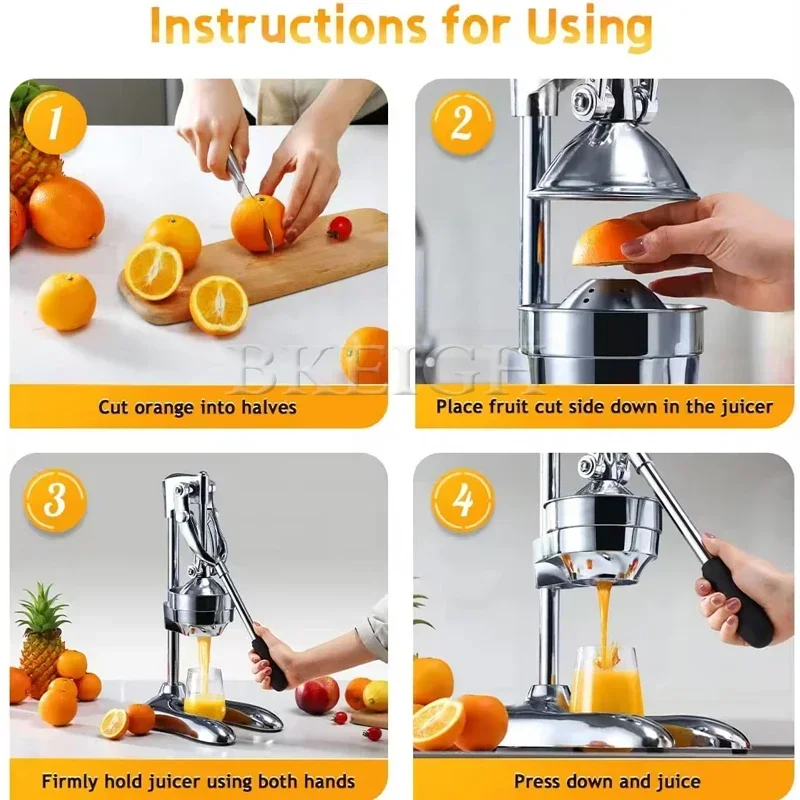 Instructions for Using

1
Cut orange into halves

2
Place fruit cut side down in the juicer

BKEIGH

3
Firmly hold juicer using both hands

4
Press down and juice