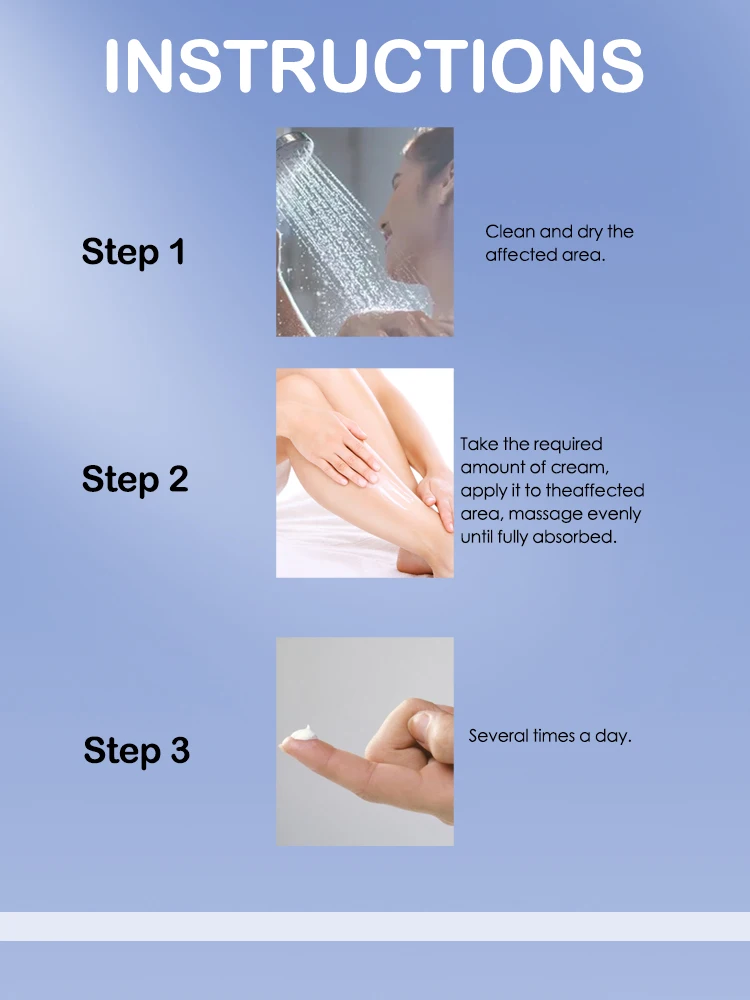 INSTRUCTIONS

Step 1

Clean and dry the affected area.

Step 2

Take the required amount of cream, apply it to theaffected area, massage evenly until fully absorbed.

Step 3

Several times a day.