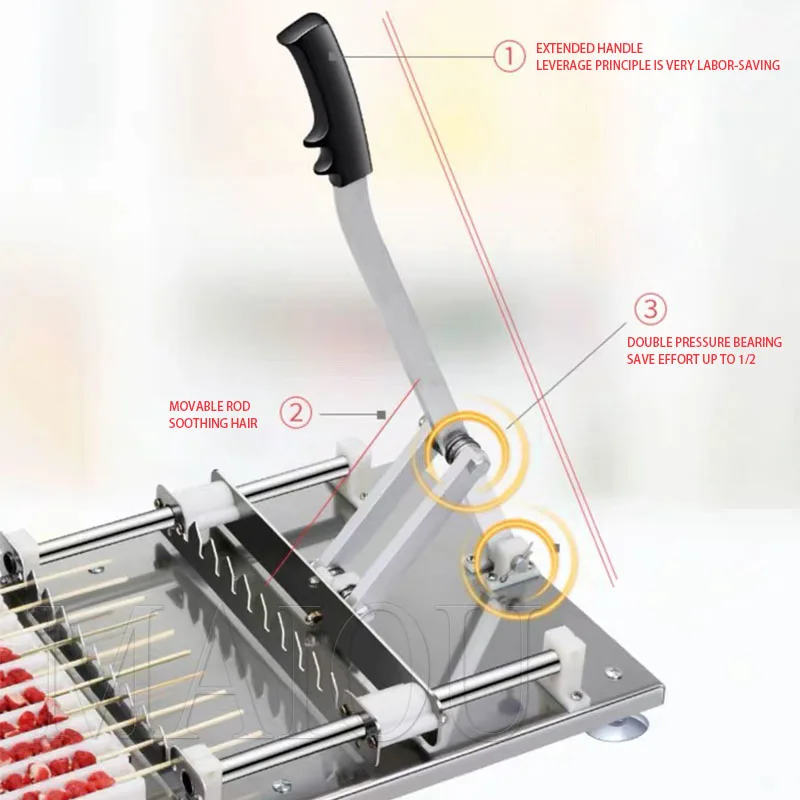 1
EXTENDED HANDLE
LEVERAGE PRINCIPLE IS VERY LABOR-SAVING

3
DOUBLE PRESSURE BEARING
SAVE EFFORT UP TO 1/2

MOVABLE ROD
SOOTHING HAIR
2

MAIOU