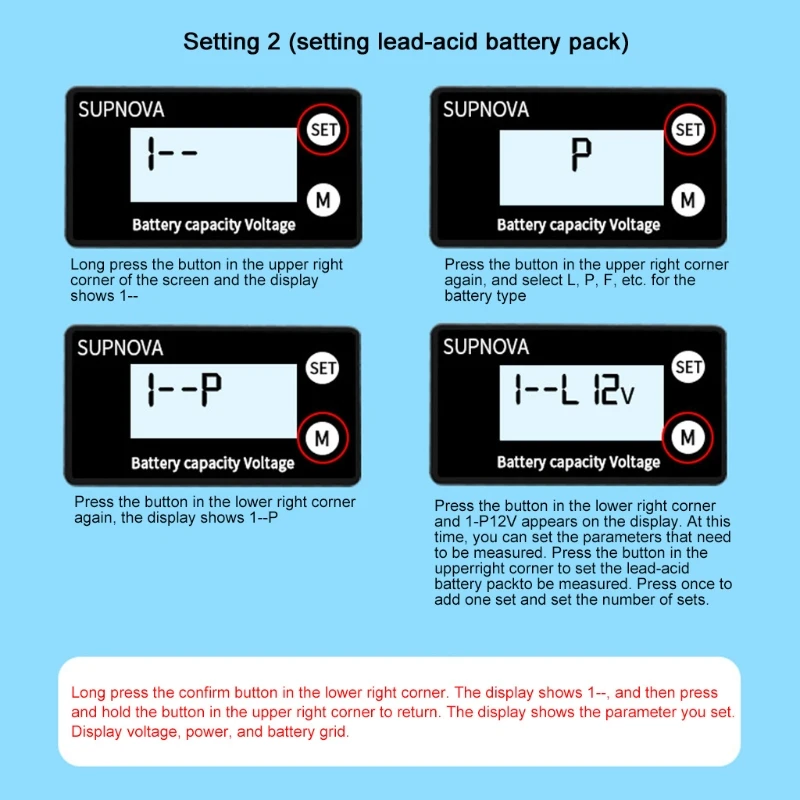 Setting 2 (setting lead-acid battery pack)

SUPNOVA
SET
1--
M
Battery capacity Voltage

Long press the button in the upper right corner of the screen and the display shows 1--

SUPNOVA
SET
P
M
Battery capacity Voltage

Press the button in the upper right corner again, and select L, P, F, etc. for the battery type

SUPNOVA
SET
1--P
M
Battery capacity Voltage

Press the button in the lower right corner again, the display shows 1--P

SUPNOVA
SET
1--L 12V
M
Battery capacity Voltage

Press the button in the lower right corner and 1-P12V appears on the display. At this time, you can set the parameters that need to be measured. Press the button in the upperright corner to set the lead-acid battery packto be measured. Press once to add one set and set the number of sets.

Long press the confirm button in the lower right corner. The display shows 1--, and then press and hold the button in the upper right corner to return. The display shows the parameter you set. Display voltage, power, and battery grid.