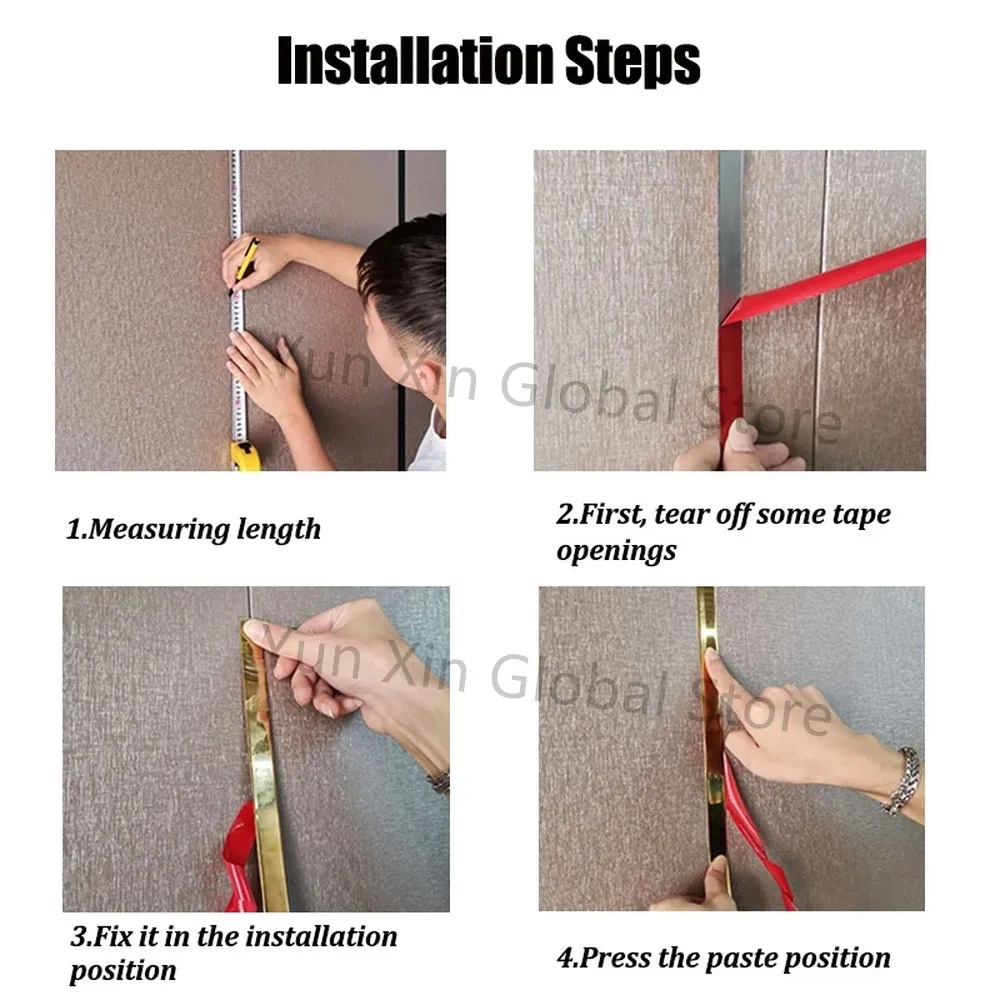 Installation Steps

Yun Xin Global Store

1.Measuring length

2.First, tear off some tape openings

Yun Xin Global Store

3.Fix it in the installation position

4.Press the paste position