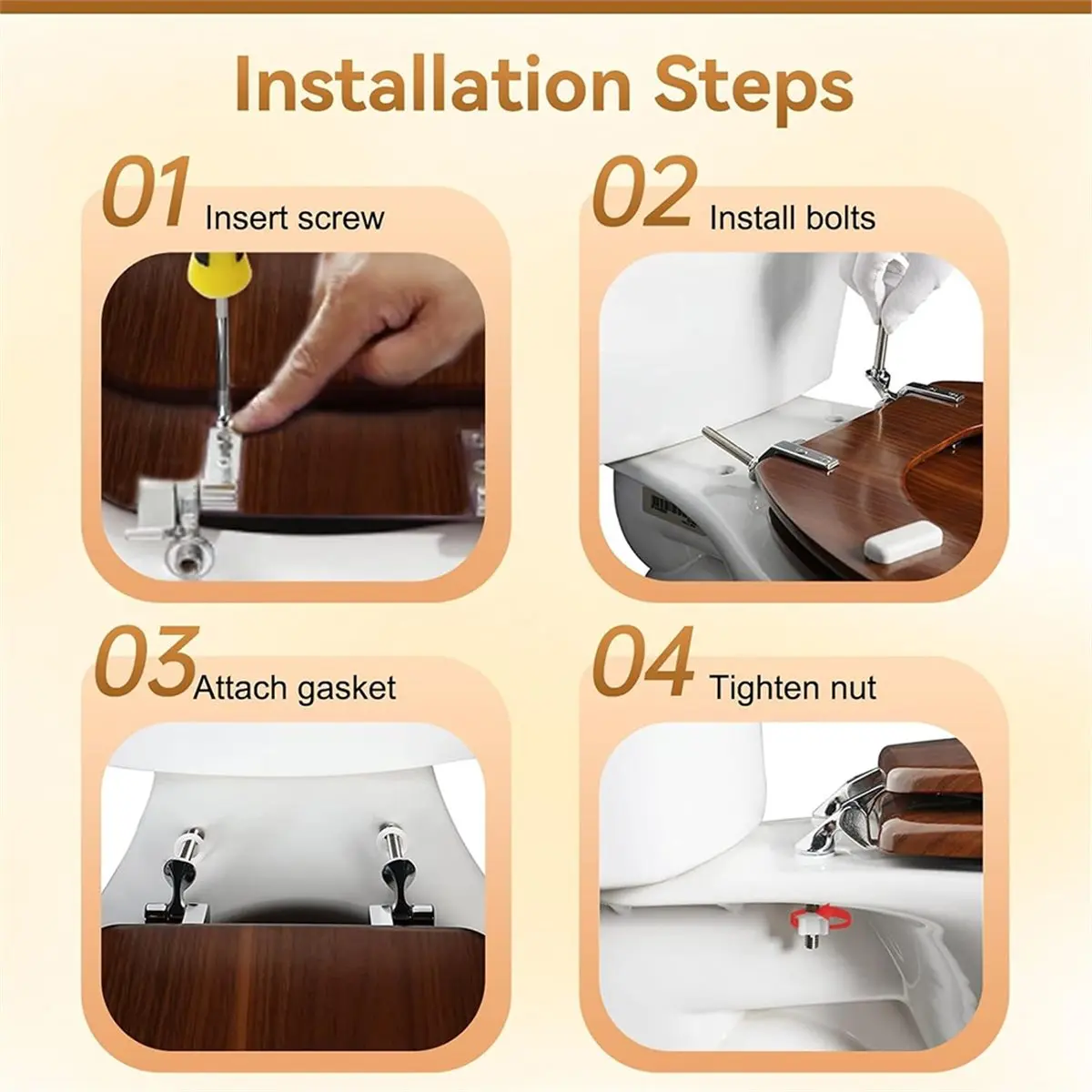 Installation Steps

01 Insert screw

02 Install bolts

03 Attach gasket

04 Tighten nut