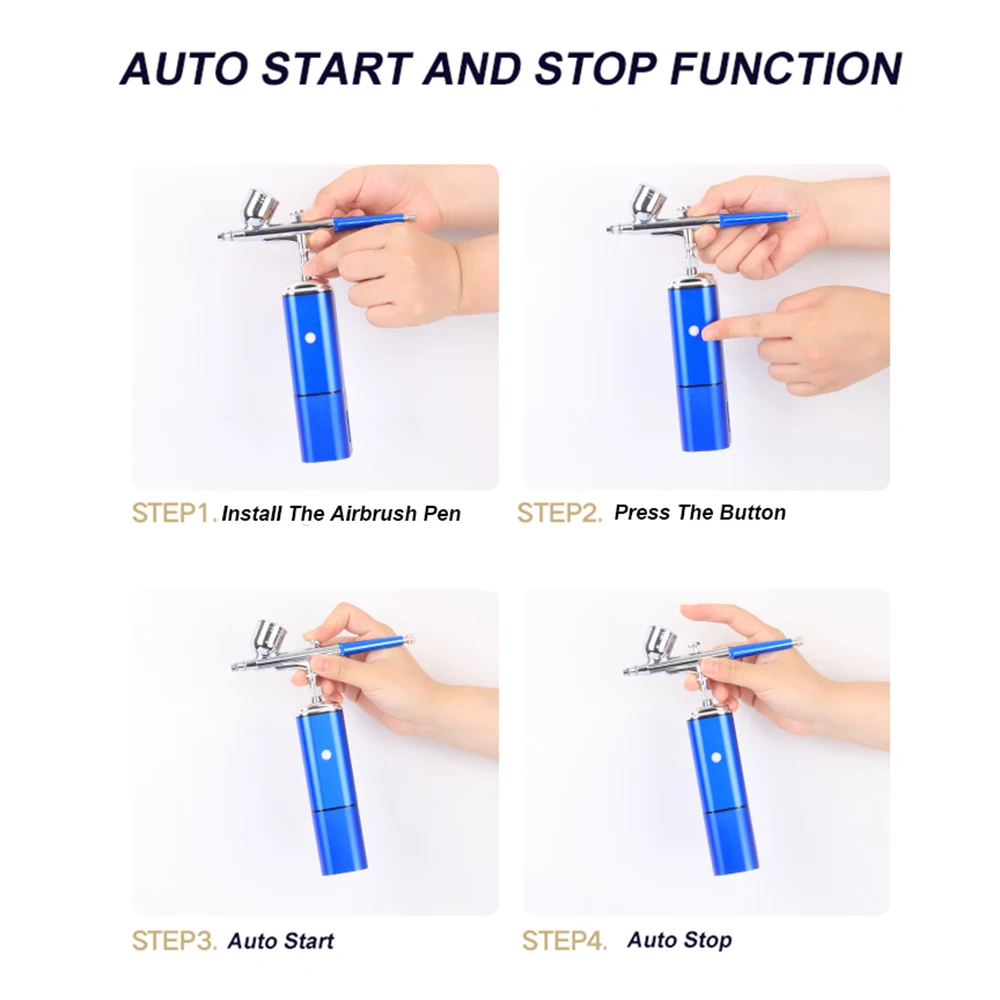 AUTO START AND STOP FUNCTION

STEP1. Install The Airbrush Pen

STEP2. Press The Button

STEP3. Auto Start

STEP4. Auto Stop