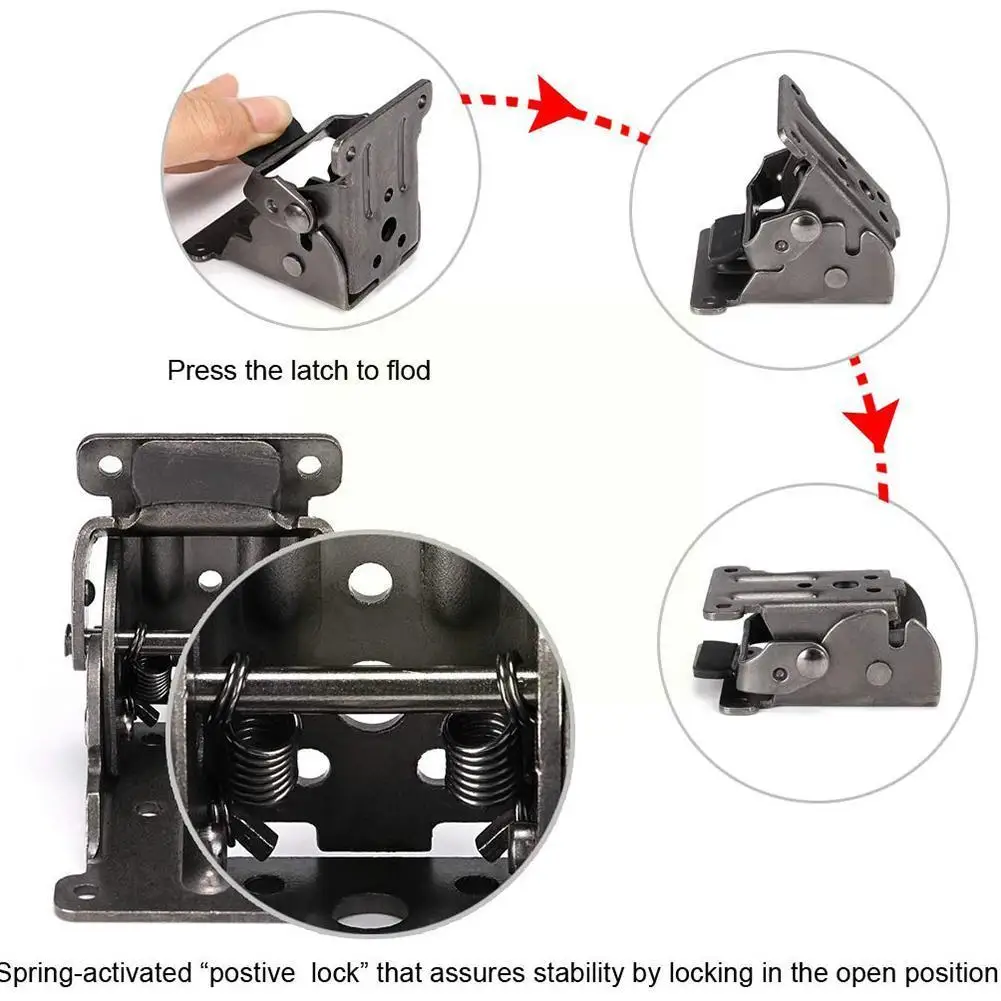 Press the latch to flod

Spring-activated “postive lock” that assures stability by locking in the open position