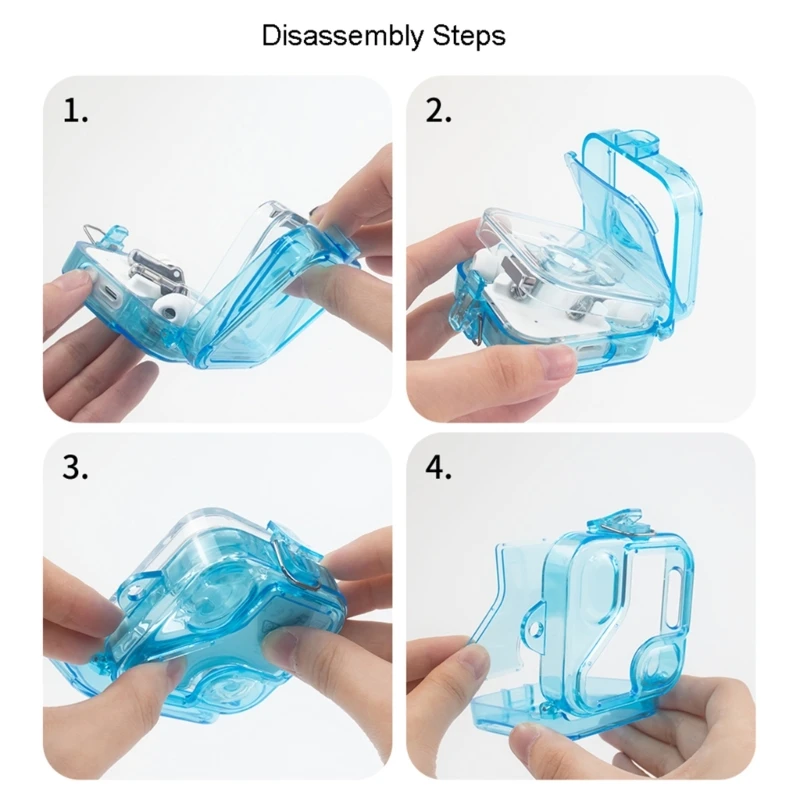 Disassembly Steps

1.

2.

3.

4.