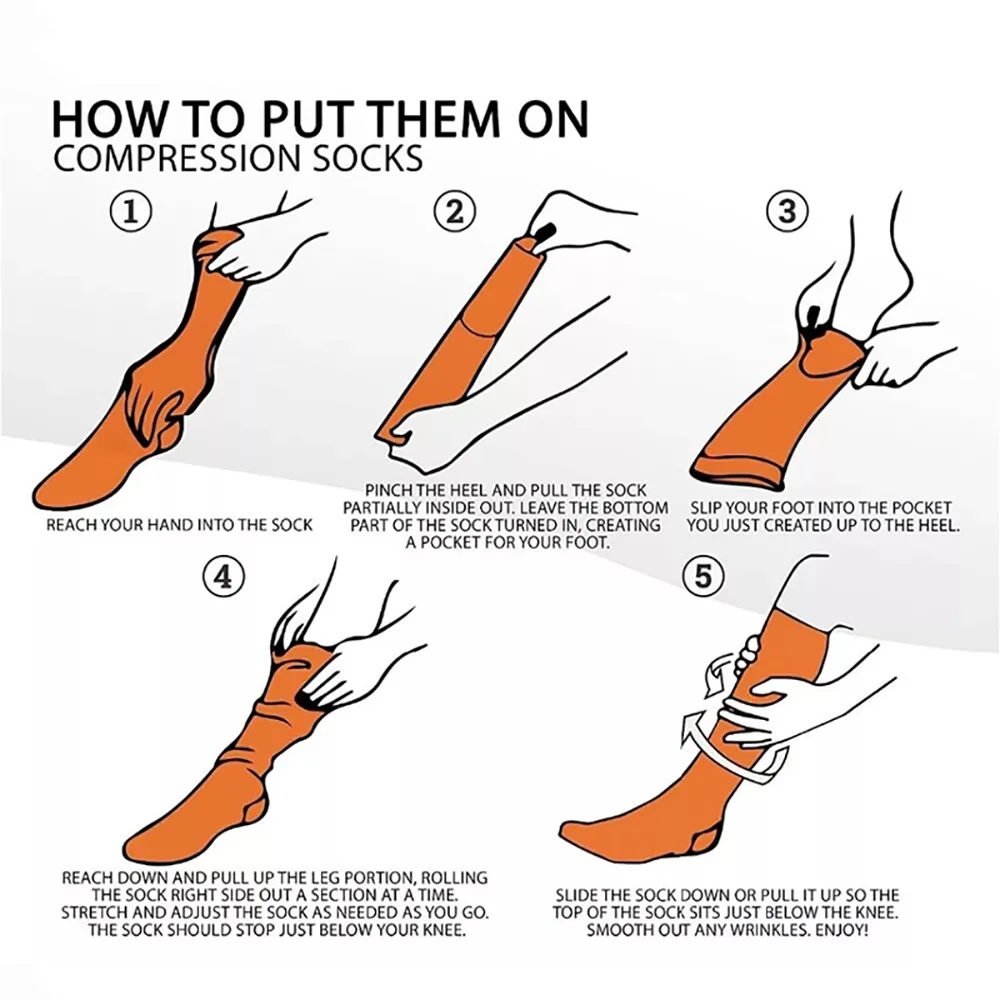 HOW TO PUT THEM ON
COMPRESSION SOCKS

①
REACH YOUR HAND INTO THE SOCK

②
PINCH THE HEEL AND PULL THE SOCK PARTIALLY INSIDE OUT. LEAVE THE BOTTOM PART OF THE SOCK TURNED IN, CREATING A POCKET FOR YOUR FOOT.

③
SLIP YOUR FOOT INTO THE POCKET YOU JUST CREATED UP TO THE HEEL.

④
REACH DOWN AND PULL UP THE LEG PORTION, ROLLING THE SOCK RIGHT SIDE OUT A SECTION AT A TIME. STRETCH AND ADJUST THE SOCK AS NEEDED AS YOU GO. THE SOCK SHOULD STOP JUST BELOW YOUR KNEE.

⑤
SLIDE THE SOCK DOWN OR PULL IT UP SO THE TOP OF THE SOCK SITS JUST BELOW THE KNEE. SMOOTH OUT ANY WRINKLES. ENJOY!