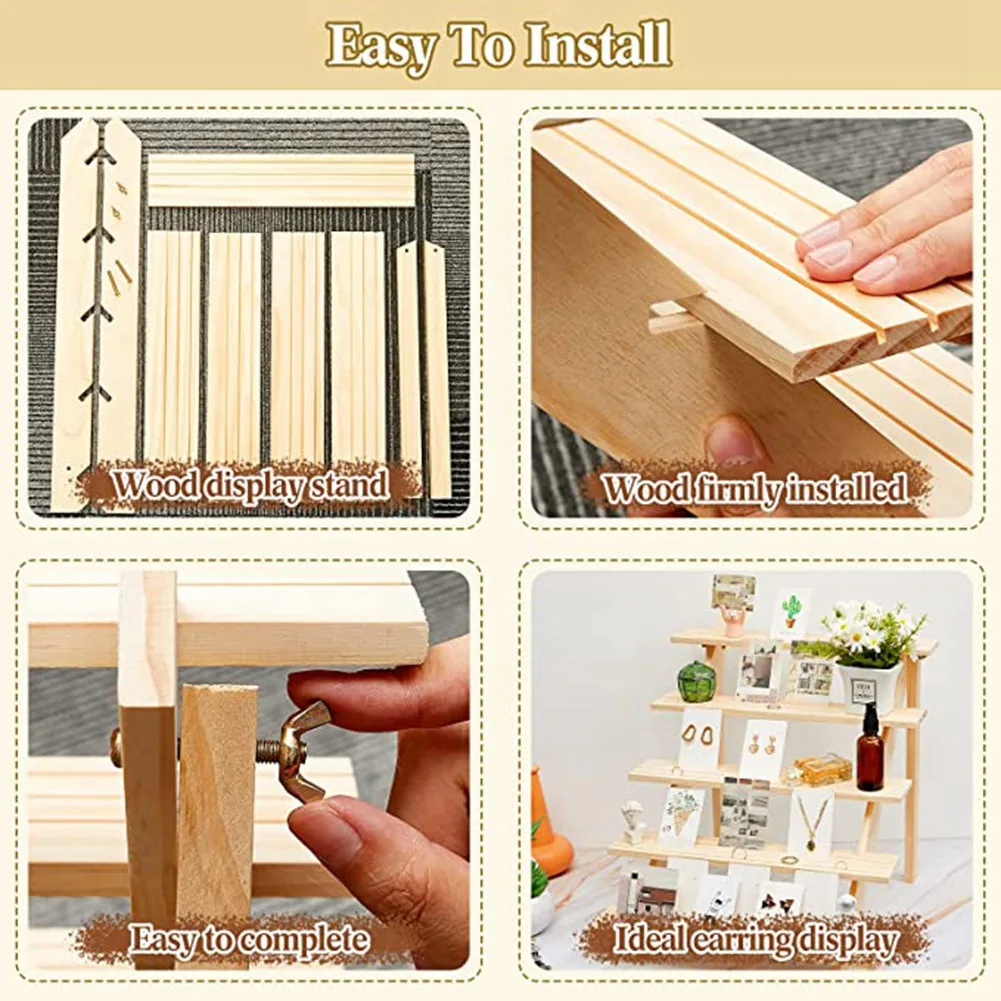 Easy To Install

Wood display stand

Wood firmly installed

Easy to complete

Ideal earring display