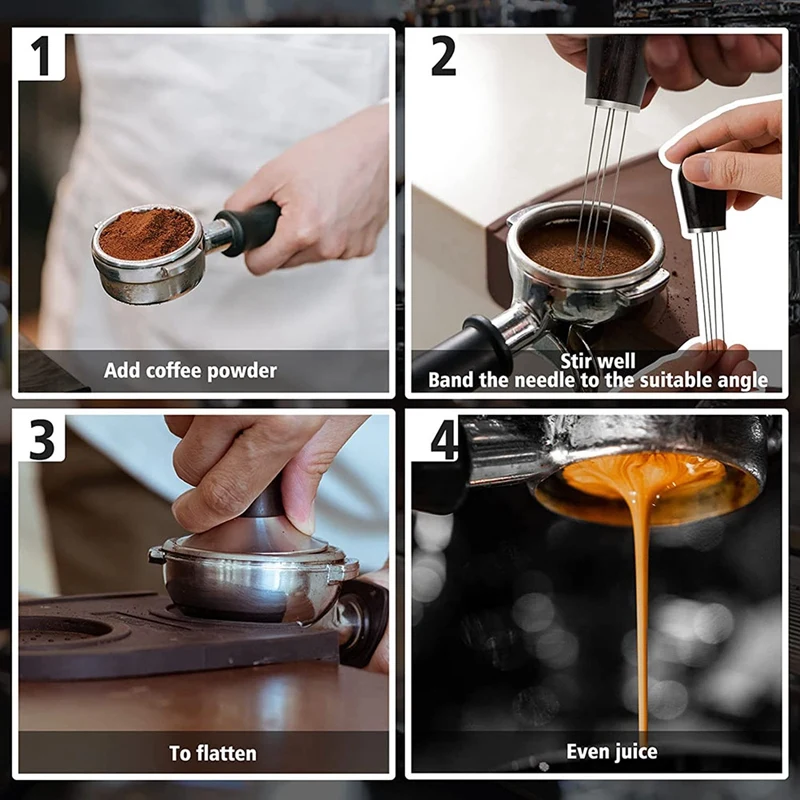 1
Add coffee powder

2
Stir well
Band the needle to the suitable angle

3
To flatten

4
Even juice