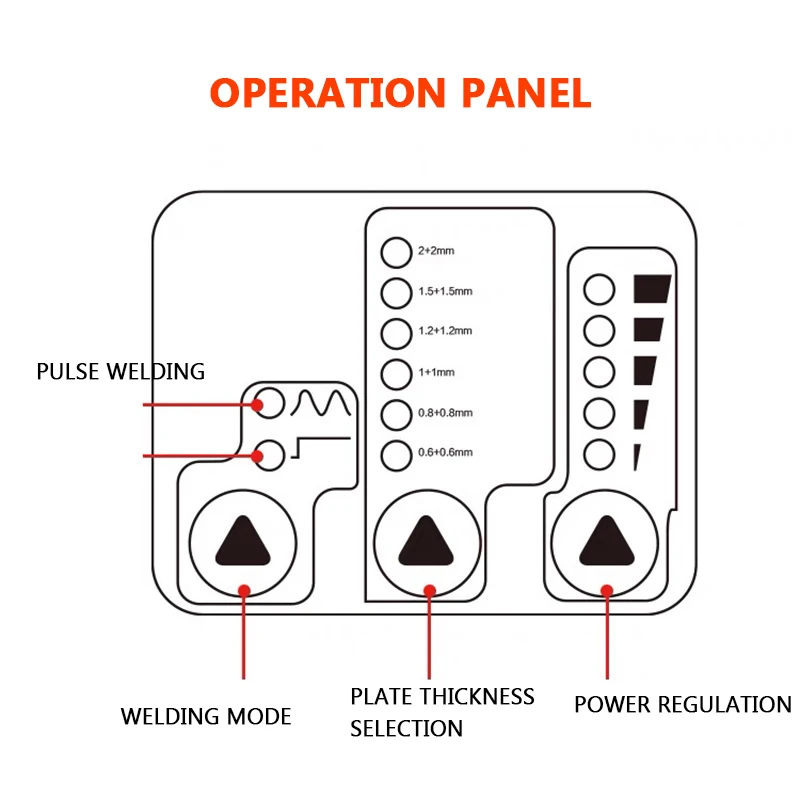 OPERATION PANEL

PULSE WELDING

2+2mm
1.5+1.5mm
1.2+1.2mm
1+1mm
0.8+0.8mm
0.6+0.6mm

WELDING MODE

PLATE THICKNESS SELECTION

POWER REGULATION