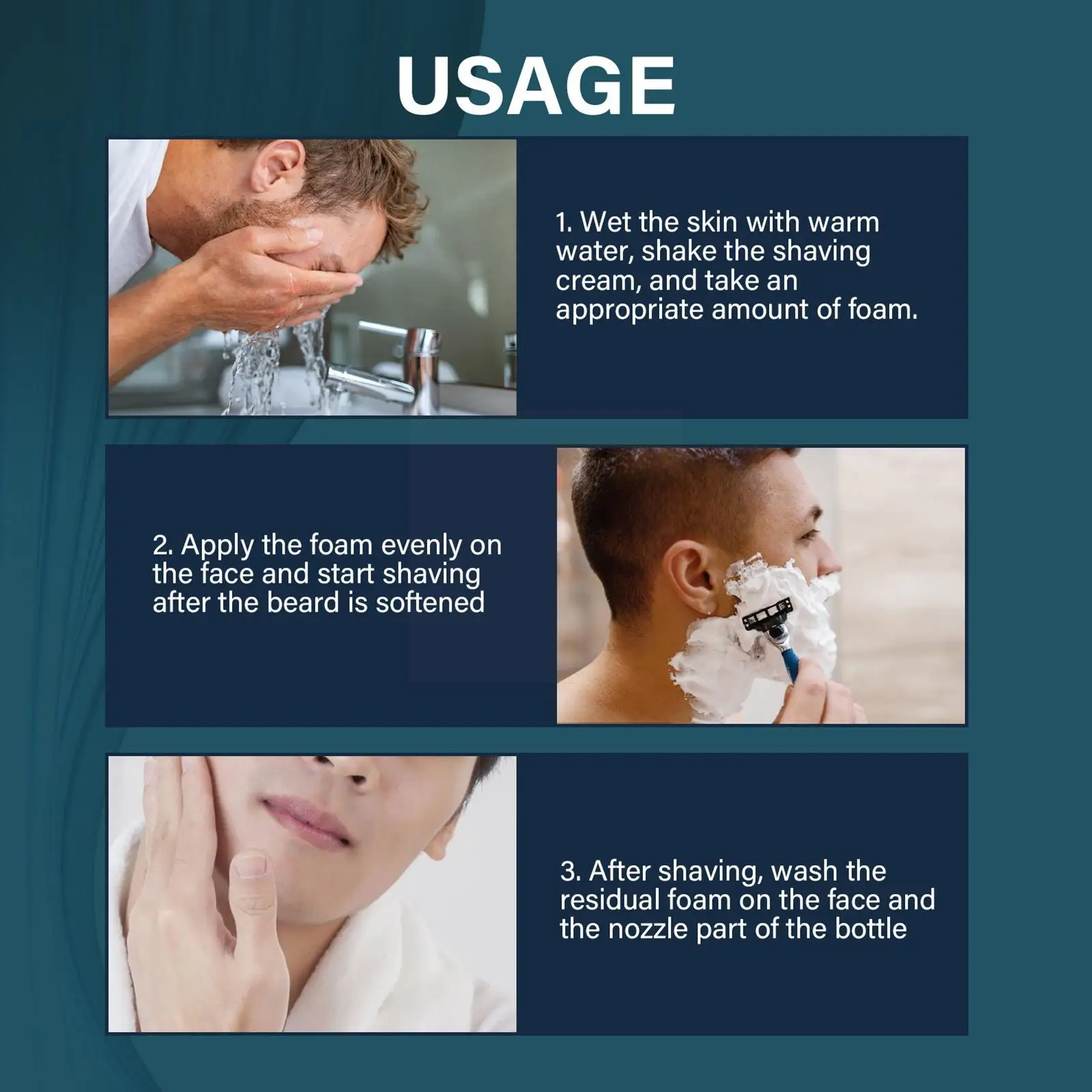 USAGE

1. Wet the skin with warm water, shake the shaving cream, and take an appropriate amount of foam.

2. Apply the foam evenly on the face and start shaving after the beard is softened

3. After shaving, wash the residual foam on the face and the nozzle part of the bottle