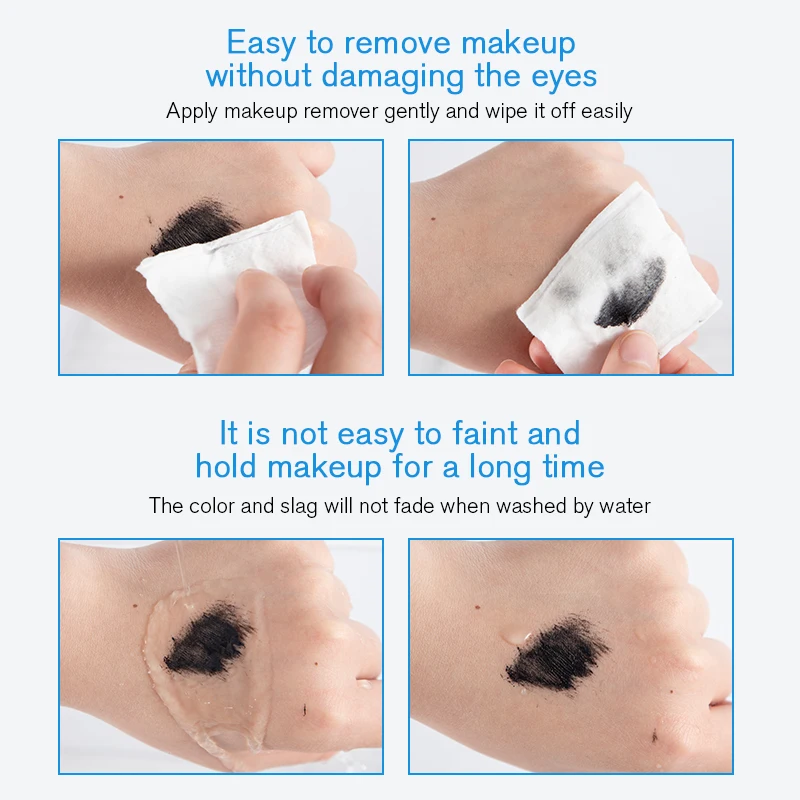 Easy to remove makeup without damaging the eyes
Apply makeup remover gently and wipe it off easily

It is not easy to faint and hold makeup for a long time
The color and slag will not fade when washed by water