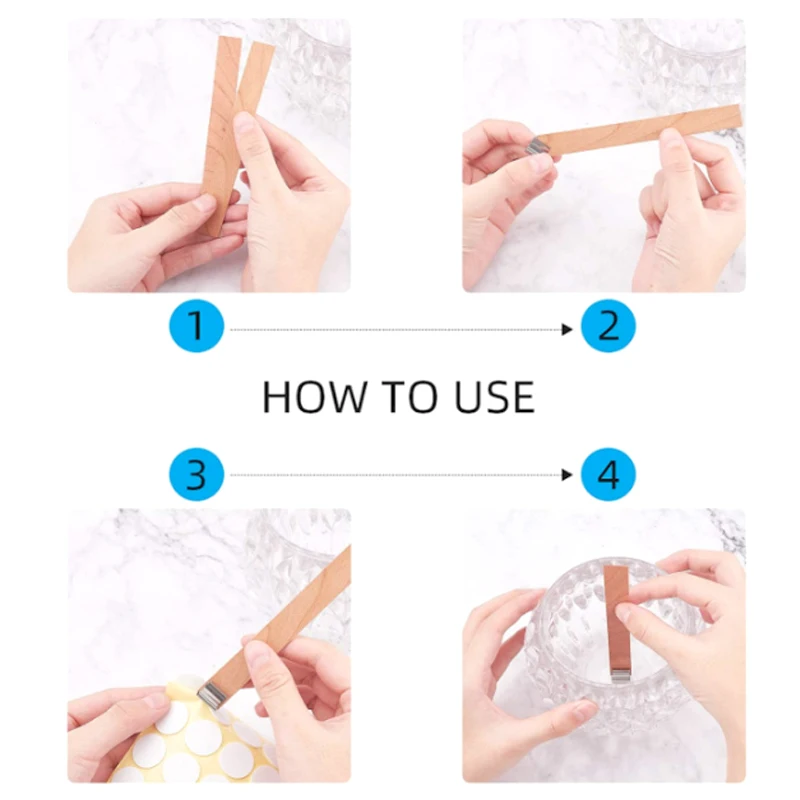 1

2

HOW TO USE

3

4