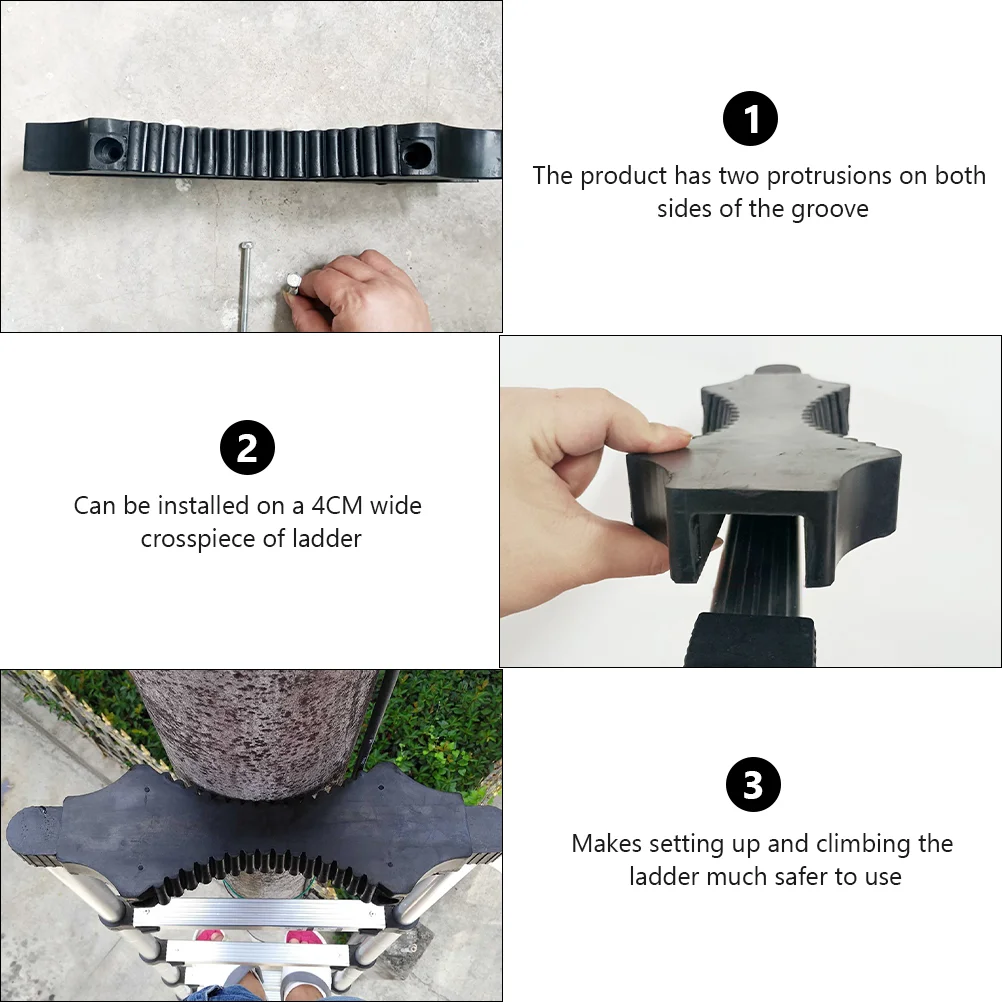 1

The product has two protrusions on both sides of the groove

2

Can be installed on a 4CM wide crosspiece of ladder

3

Makes setting up and climbing the ladder much safer to use