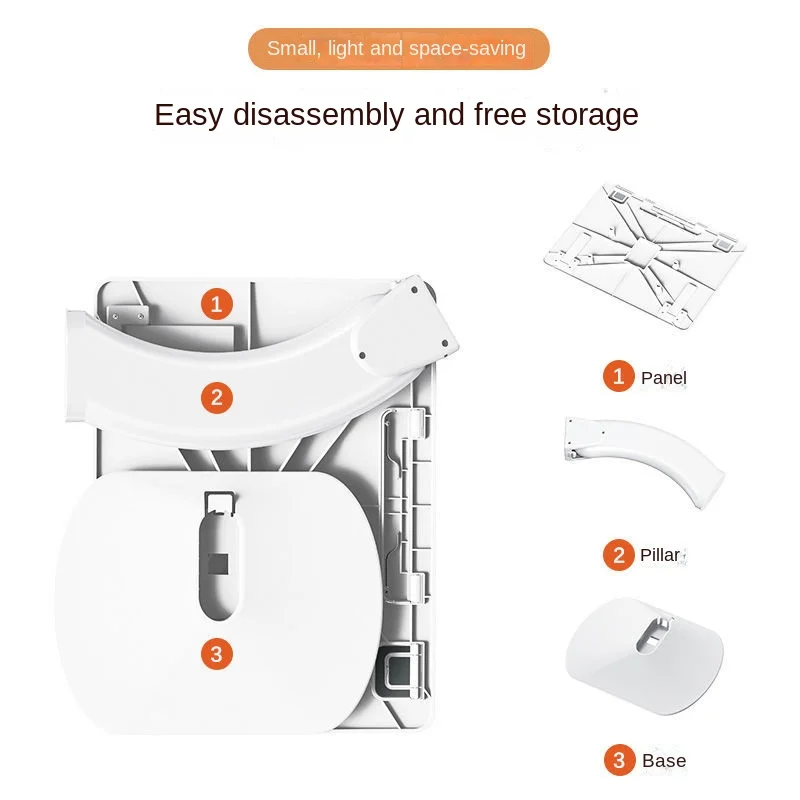 Small, light and space-saving

Easy disassembly and free storage

1

2

3

1 Panel

2 Pillar

3 Base