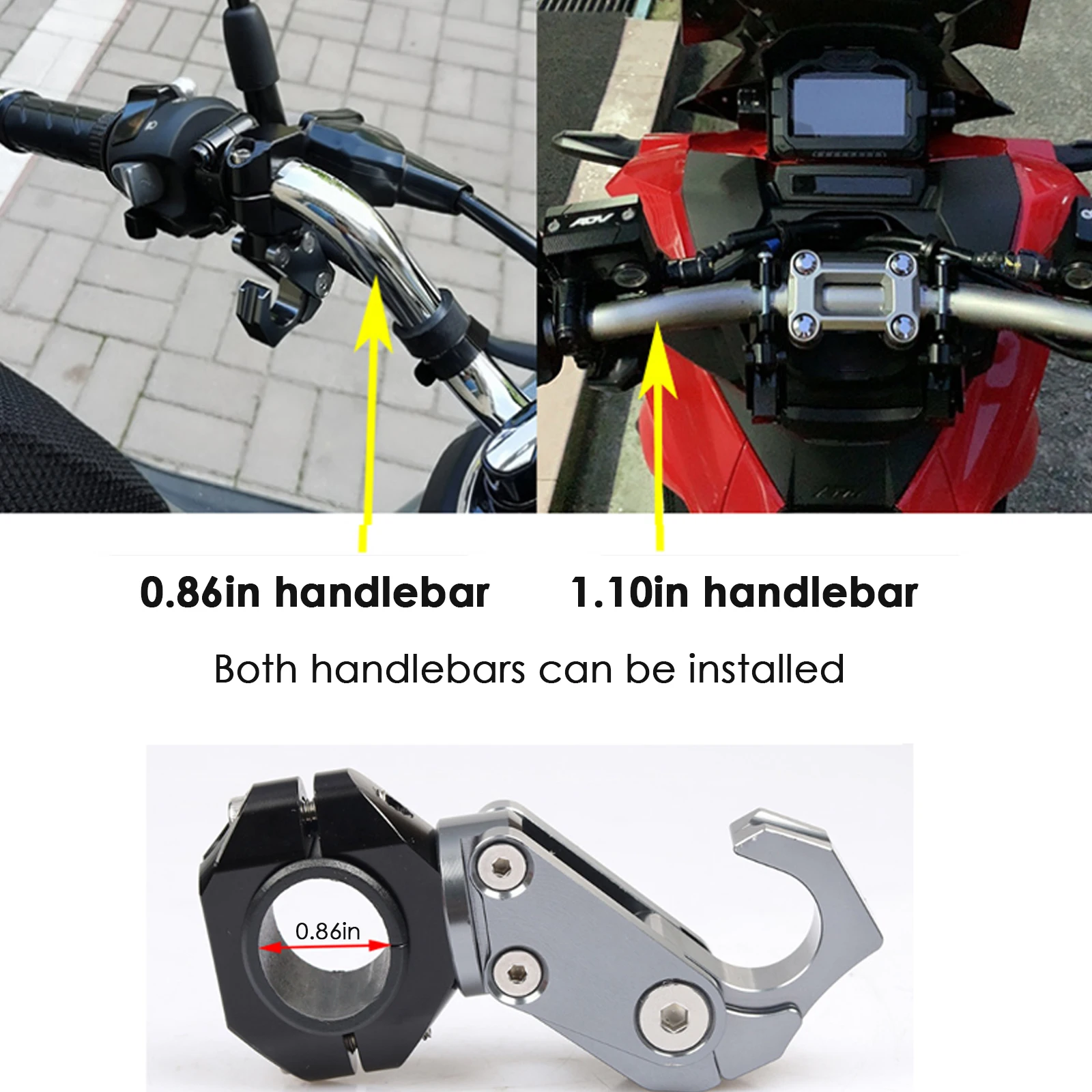 ADV

0.86in handlebar

1.10in handlebar

Both handlebars can be installed

0.86in