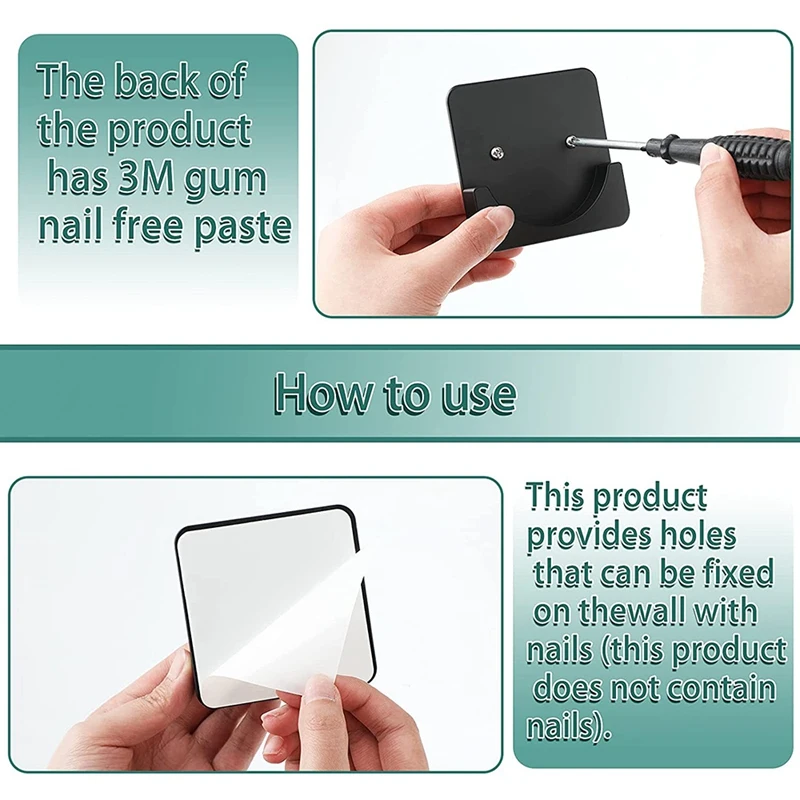 The back of the product has 3M gum nail free paste

How to use

This product provides holes that can be fixed on thewall with nails (this product does not contain nails).