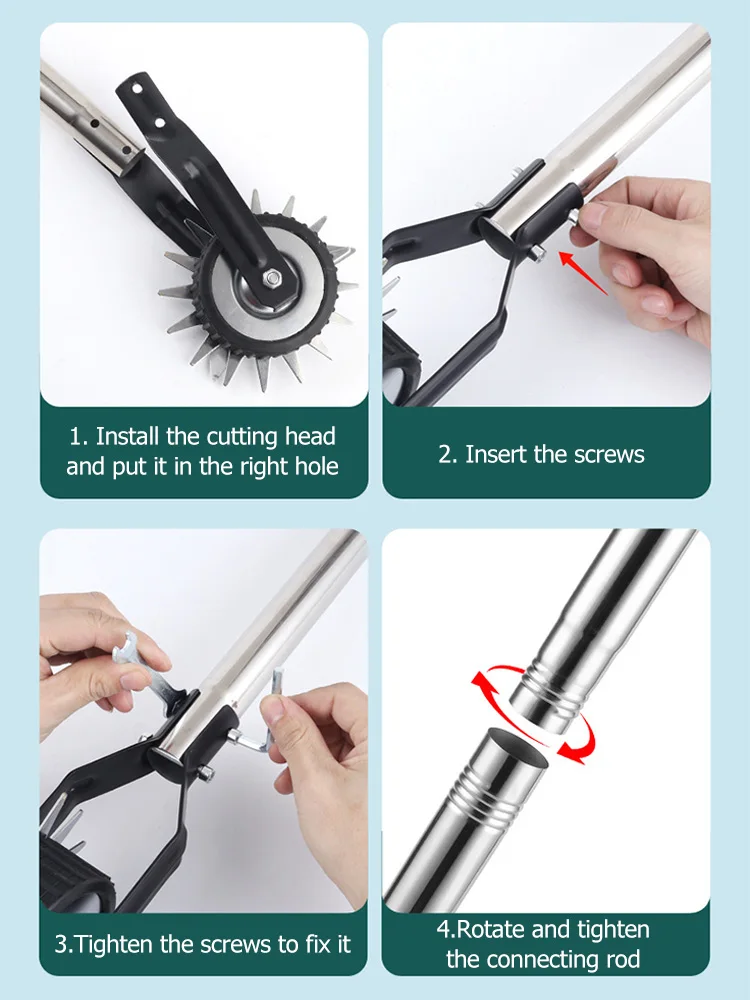 1. Install the cutting head and put it in the right hole

2. Insert the screws

3.Tighten the screws to fix it

4.Rotate and tighten the connecting rod