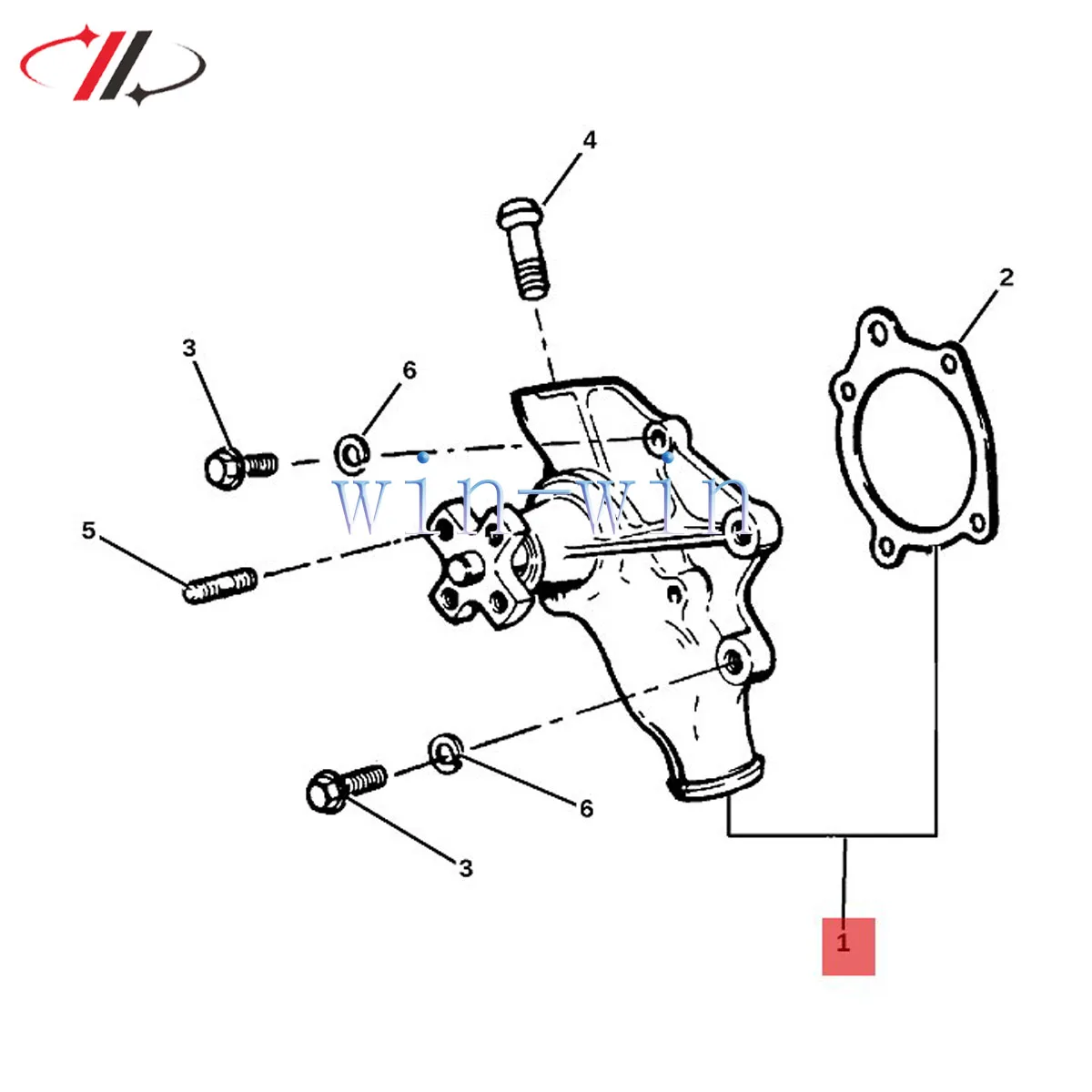 4

2

3

6

win-win

5

6

3

1