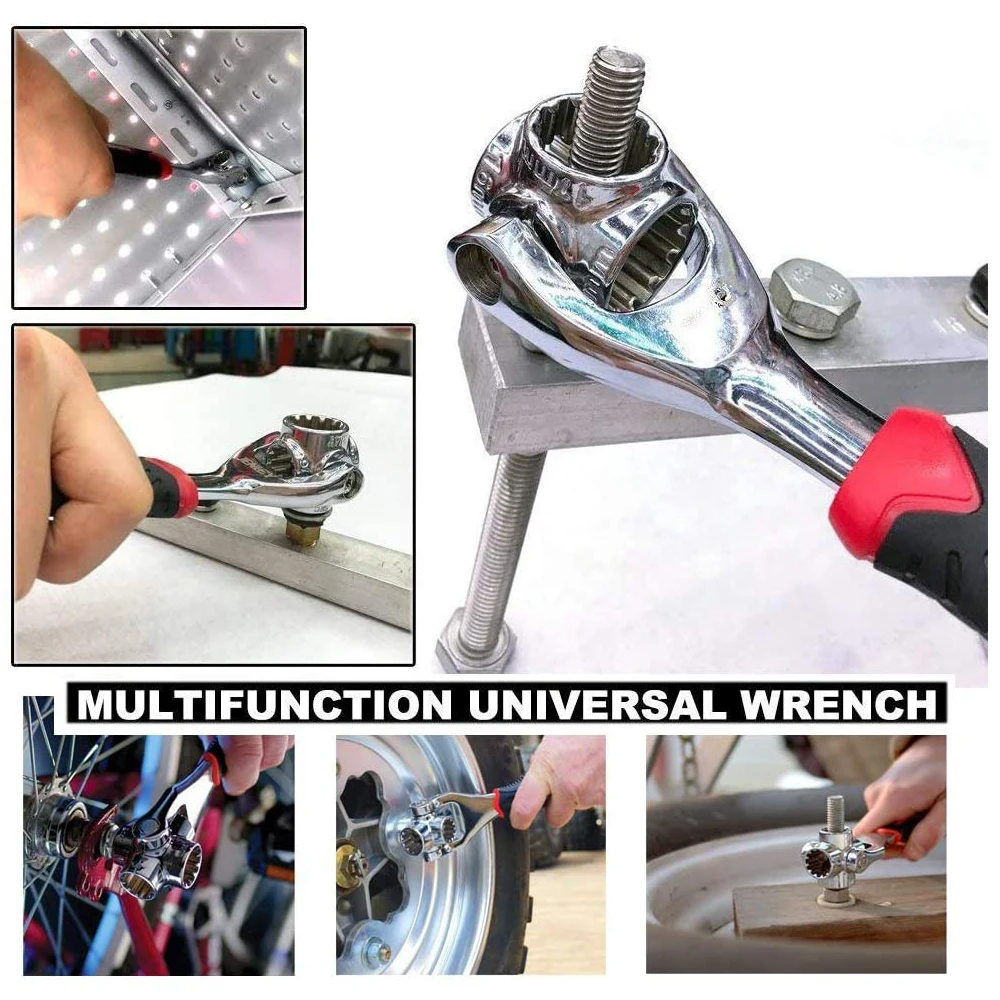 MULTIFUNCTION UNIVERSAL WRENCH