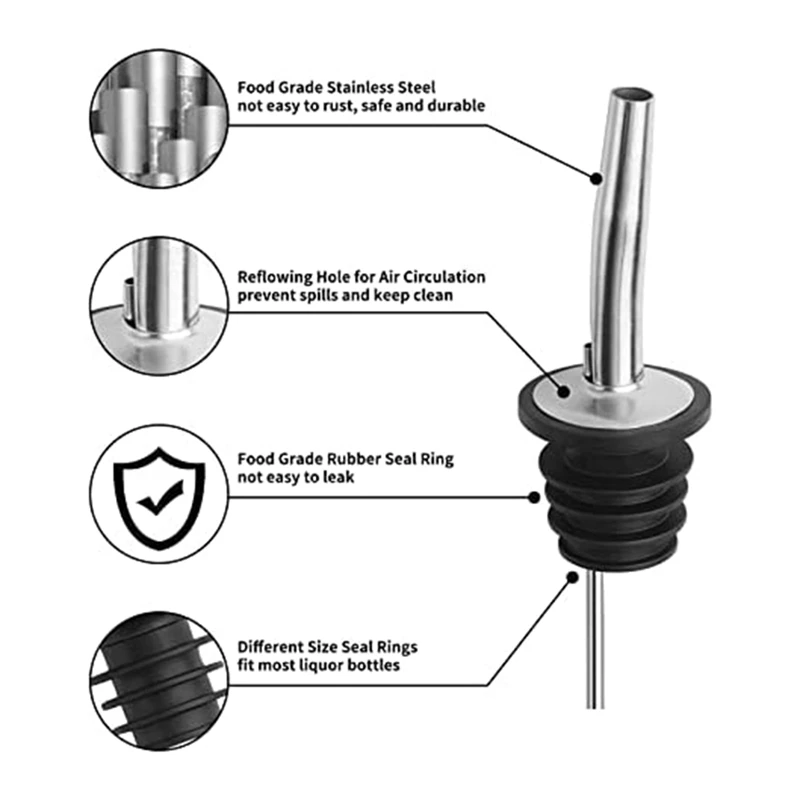 Food Grade Stainless Steel
not easy to rust, safe and durable

Reflowing Hole for Air Circulation
prevent spills and keep clean

Food Grade Rubber Seal Ring
not easy to leak

Different Size Seal Rings
fit most liquor bottles