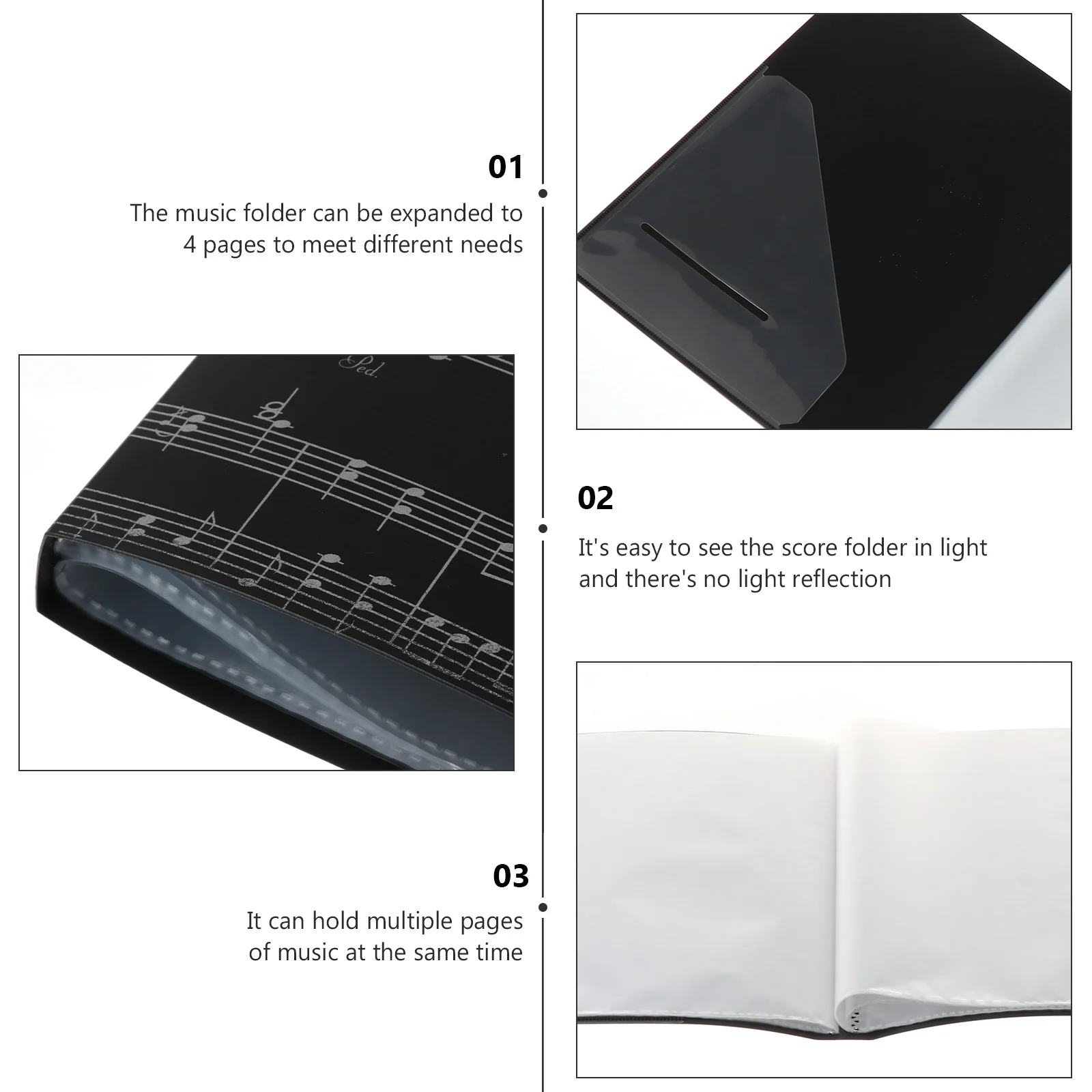 01

The music folder can be expanded to 4 pages to meet different needs

Ped.

02

It's easy to see the score folder in light and there's no light reflection

03

It can hold multiple pages of music at the same time