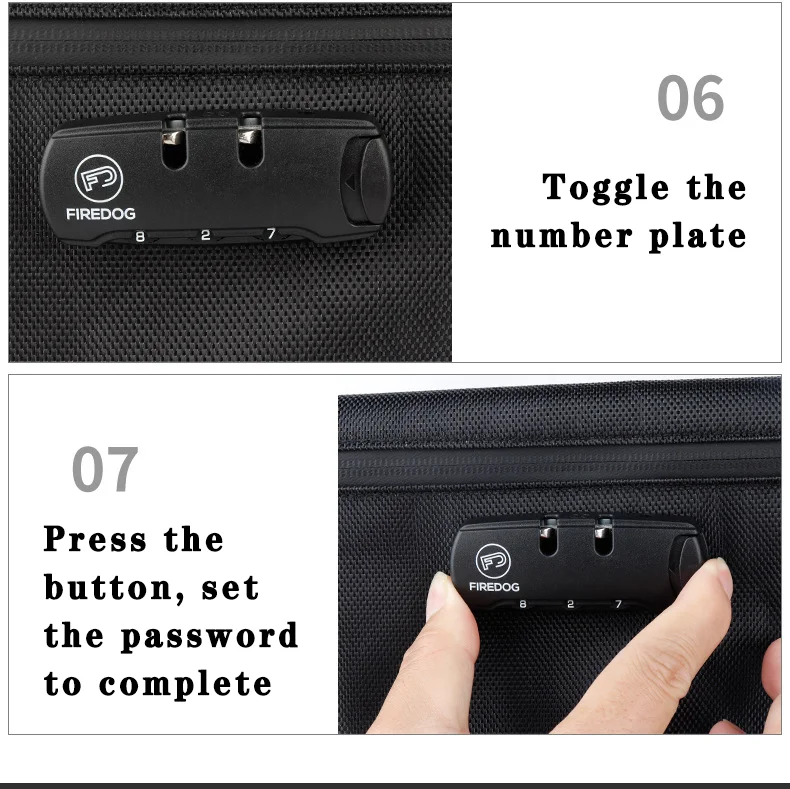 FD
FIREDOG
8 2 7

06

Toggle the number plate

07

Press the button, set the password to complete

FD
FIREDOG
8 2 7